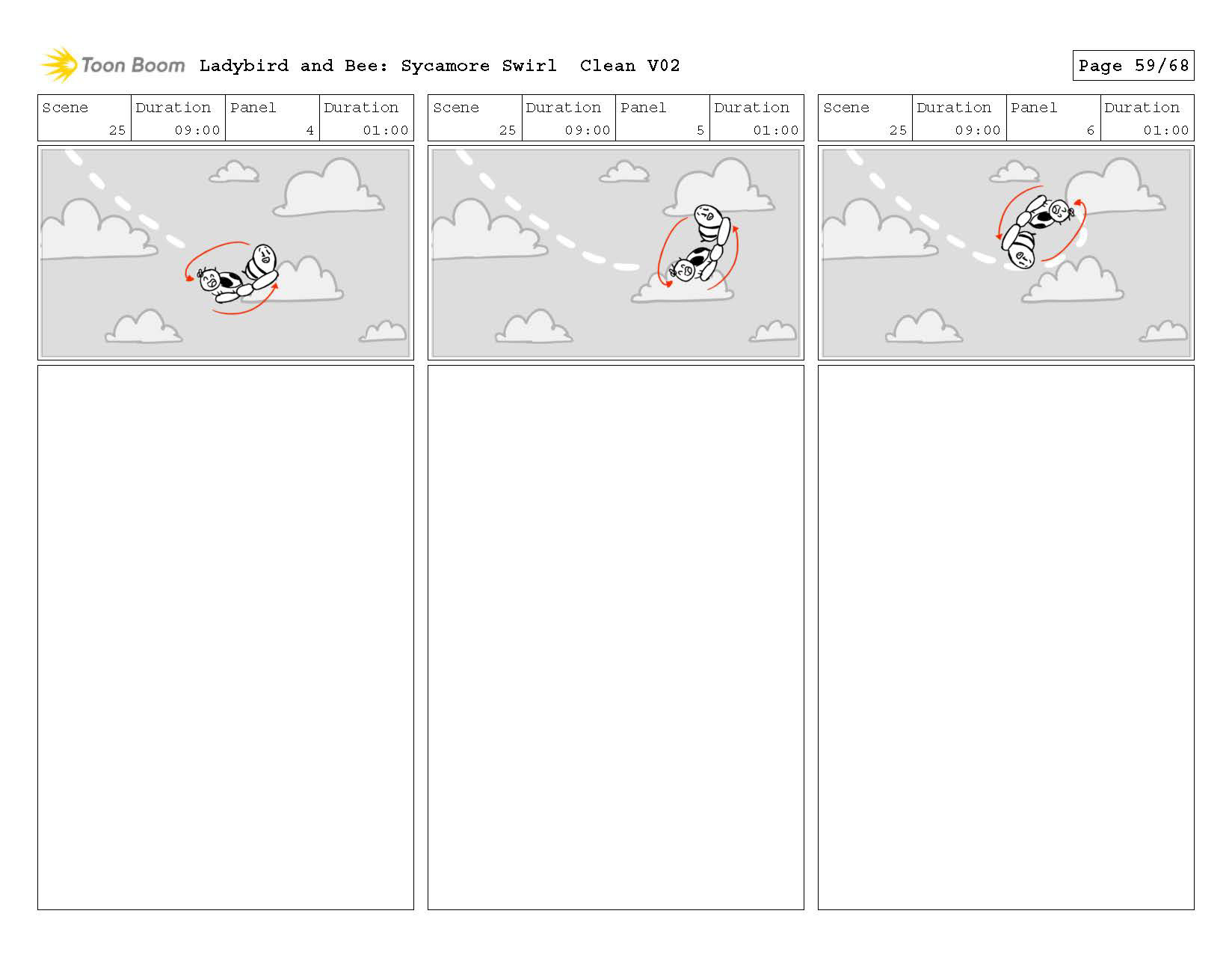 Toon Boom Ladybird and Bee: Sycamore Swirl Clean V02

Page 59/68

| Scene | Duration | Panel | Duration |
|---|---|---|---|
| 25 | 09:00 | 4 | 01:00 |

| Scene | Duration | Panel | Duration |
|---|---|---|---|
| 25 | 09:00 | 5 | 01:00 |

| Scene | Duration | Panel | Duration |
|---|---|---|---|
| 25 | 09:00 | 6 | 01:00 |