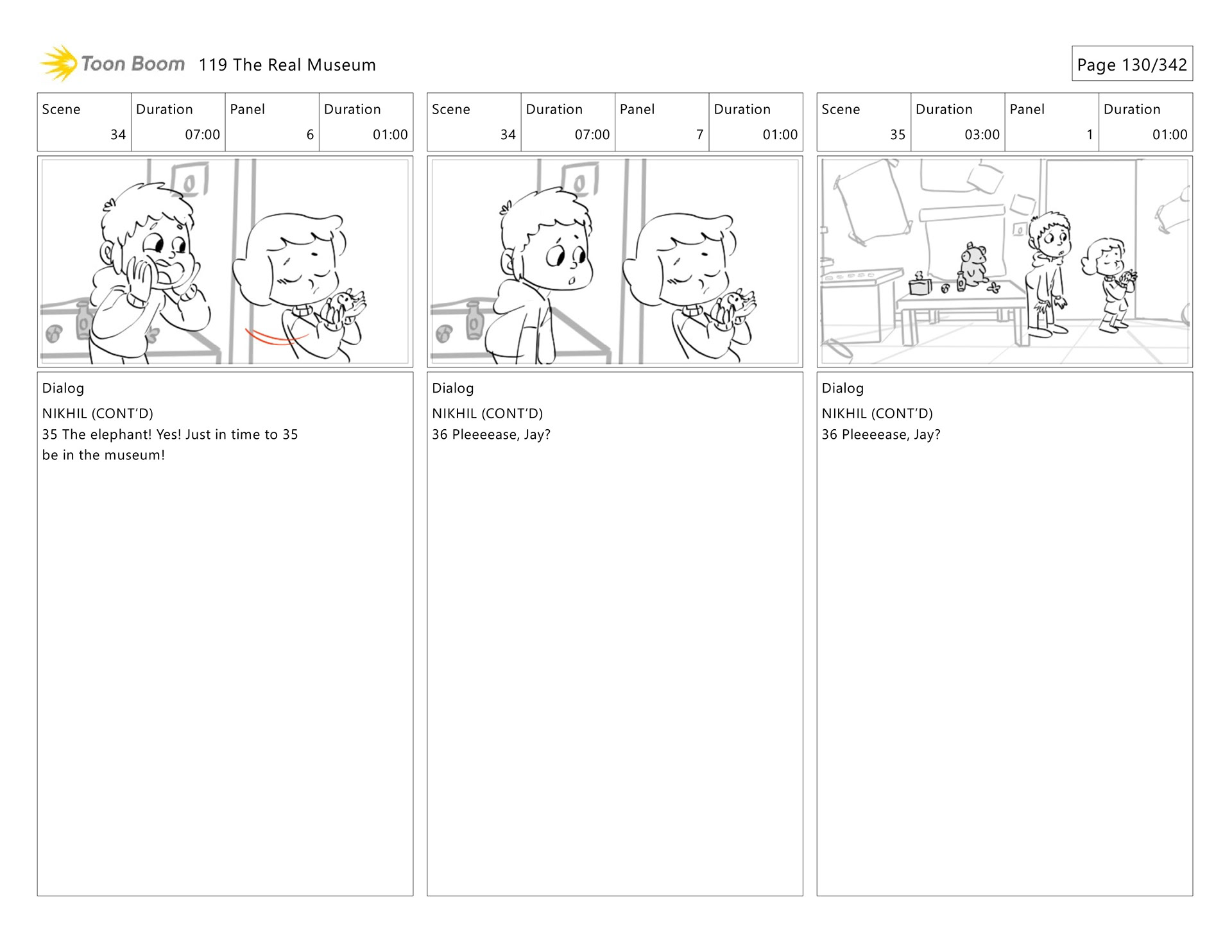 Toon Boom 119 The Real Museum

Page 130/342

| Scene | Duration | Panel | Duration |
|---|---|---|---|
| 34 | 07:00 | 6 | 01:00 |

Dialog
NIKHIL (CONT'D)
35 The elephant! Yes! Just in time to 35 be in the museum!

| Scene | Duration | Panel | Duration |
|---|---|---|---|
| 34 | 07:00 | 7 | 01:00 |

Dialog
NIKHIL (CONT'D)
36 Pleeeease, Jay?

| Scene | Duration | Panel | Duration |
|---|---|---|---|
| 35 | 03:00 | 1 | 01:00 |

Dialog
NIKHIL (CONT'D)
36 Pleeeease, Jay?