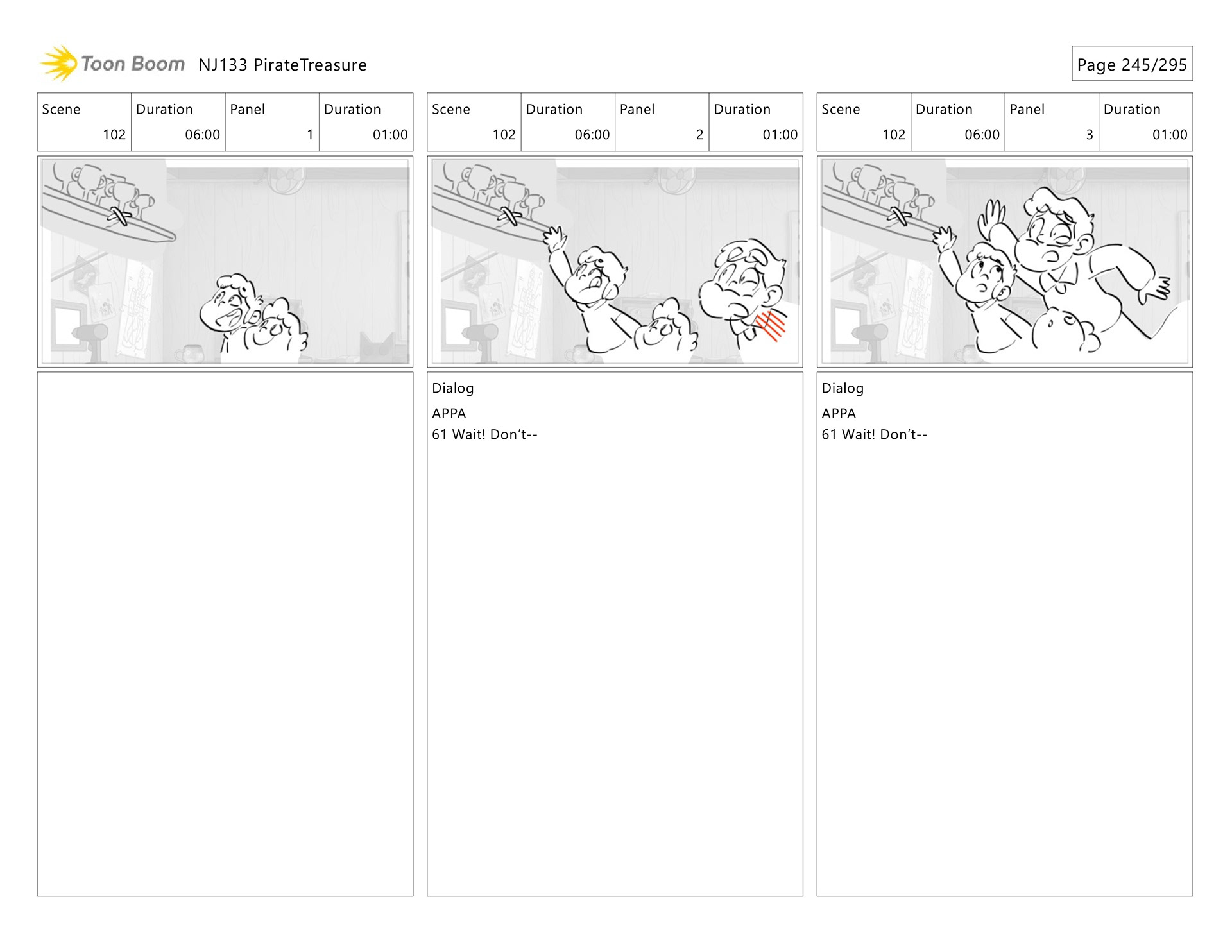 Toon Boom NJ133 PirateTreasure

Page 245/295

| Scene | Duration | Panel | Duration |
|---|---|---|---|
| 102 | 06:00 | 1 | 01:00 |

| Scene | Duration | Panel | Duration |
|---|---|---|---|
| 102 | 06:00 | 2 | 01:00 |

Dialog
APPA
61 Wait! Don't--

| Scene | Duration | Panel | Duration |
|---|---|---|---|
| 102 | 06:00 | 3 | 01:00 |

Dialog
APPA
61 Wait! Don't--