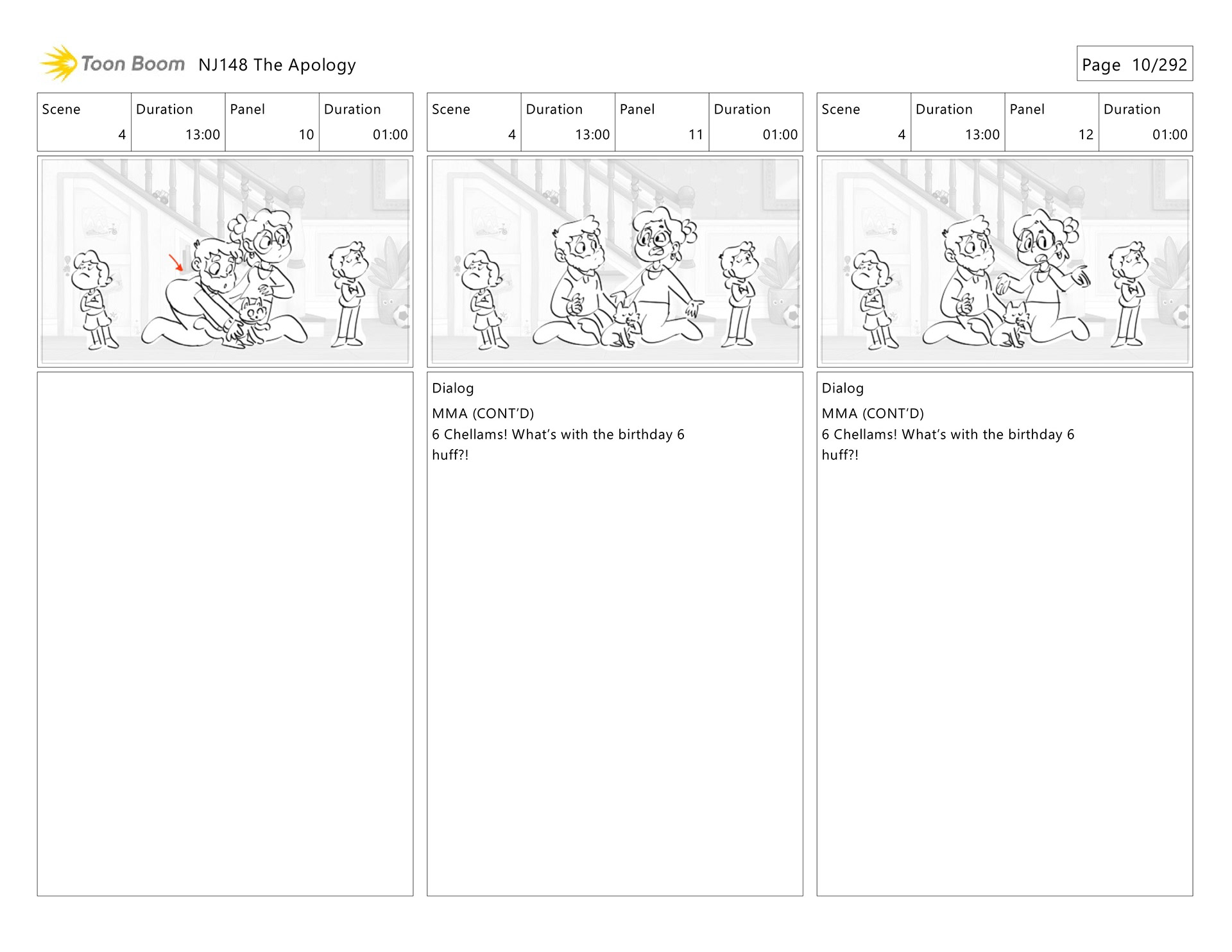 Toon Boom NJ148 The Apology

Page 10/292

| Scene | Duration | Panel | Duration |
|---|---|---|---|
| 4 | 13:00 | 10 | 01:00 |

| Scene | Duration | Panel | Duration |
|---|---|---|---|
| 4 | 13:00 | 11 | 01:00 |

Dialog

MMA (CONT'D)
6 Chellams! What's with the birthday 6 huff?!

| Scene | Duration | Panel | Duration |
|---|---|---|---|
| 4 | 13:00 | 12 | 01:00 |

Dialog

MMA (CONT'D)
6 Chellams! What's with the birthday 6 huff?!