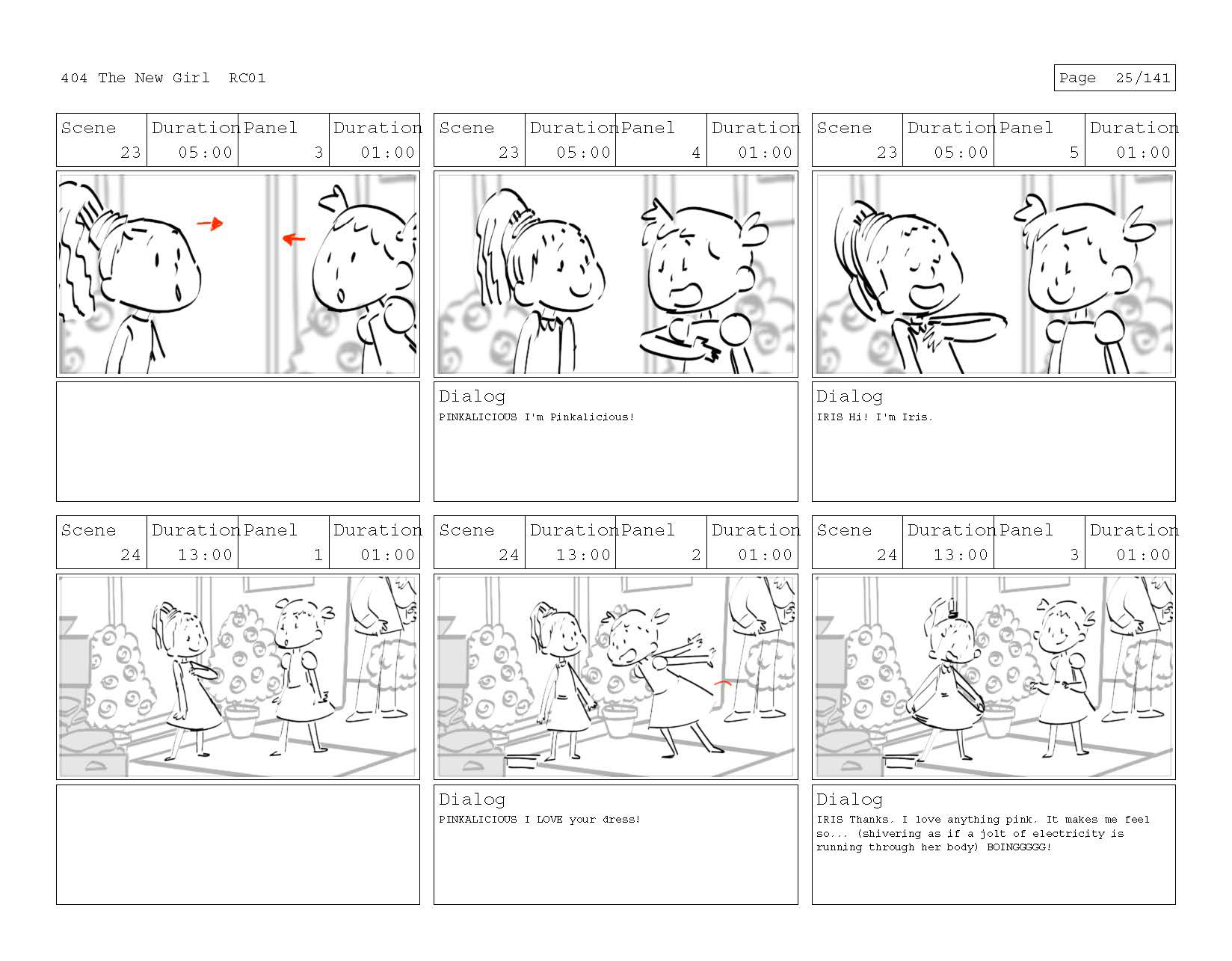 404 The New Girl RC01

Page 25/141

| Scene | Duration | Panel | Duration |
|---|---|---|---|
| 23 | 05:00 | 3 | 01:00 |

| Scene | Duration | Panel | Duration |
|---|---|---|---|
| 23 | 05:00 | 4 | 01:00 |

Dialog
PINKALICIOUS I'm Pinkalicious!

| Scene | Duration | Panel | Duration |
|---|---|---|---|
| 23 | 05:00 | 5 | 01:00 |

Dialog
IRIS Hi! I'm Iris.

| Scene | Duration | Panel | Duration |
|---|---|---|---|
| 24 | 13:00 | 1 | 01:00 |

| Scene | Duration | Panel | Duration |
|---|---|---|---|
| 24 | 13:00 | 2 | 01:00 |

Dialog
PINKALICIOUS I LOVE your dress!

| Scene | Duration | Panel | Duration |
|---|---|---|---|
| 24 | 13:00 | 3 | 01:00 |

Dialog
IRIS Thanks. I love anything pink. It makes me feel so... (shivering as if a jolt of electricity is running through her body) BOINGGGGG!