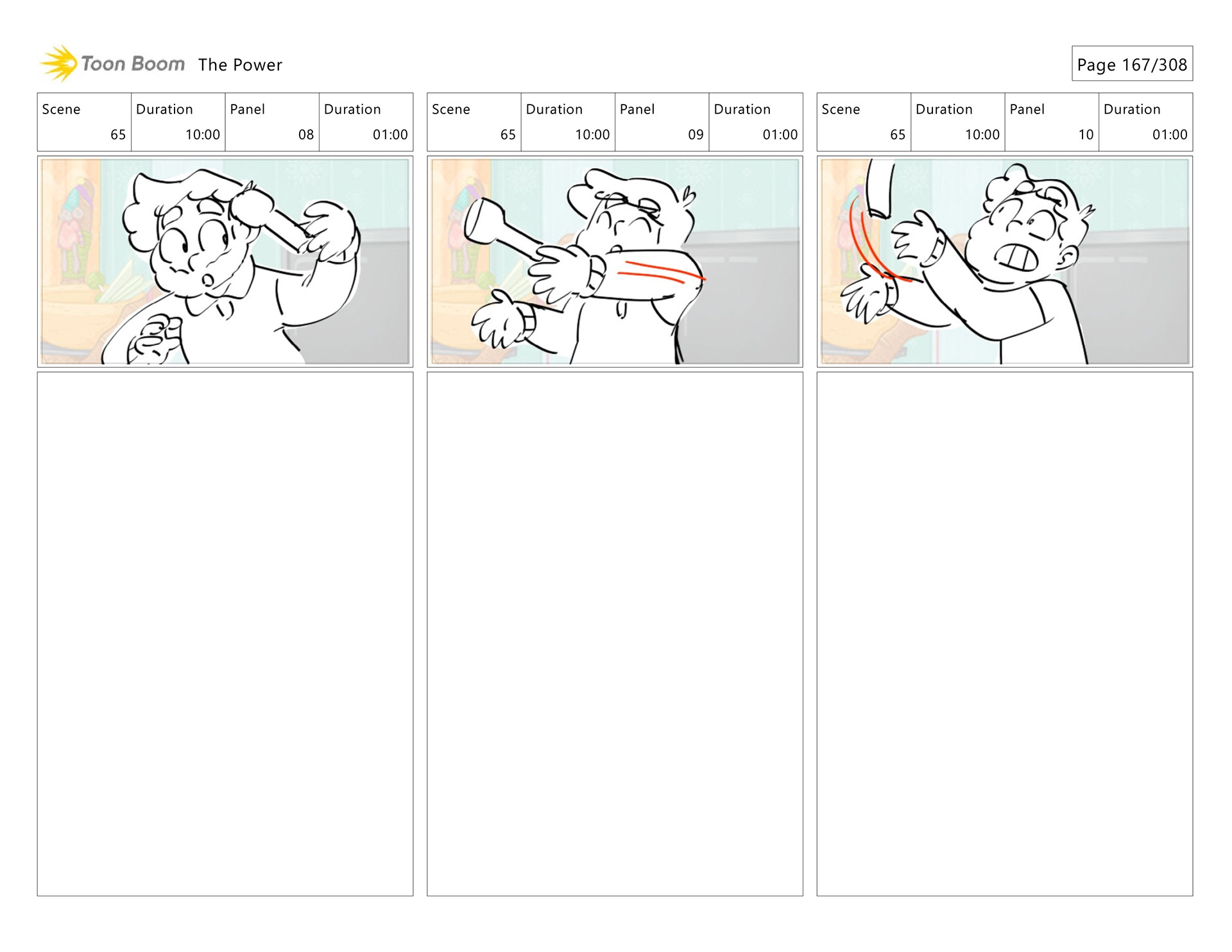 Toon Boom The Power

Page 167/308

| Scene | Duration | Panel | Duration |
|---|---|---|---|
| 65 | 10:00 | 08 | 01:00 |

| Scene | Duration | Panel | Duration |
|---|---|---|---|
| 65 | 10:00 | 09 | 01:00 |

| Scene | Duration | Panel | Duration |
|---|---|---|---|
| 65 | 10:00 | 10 | 01:00 |