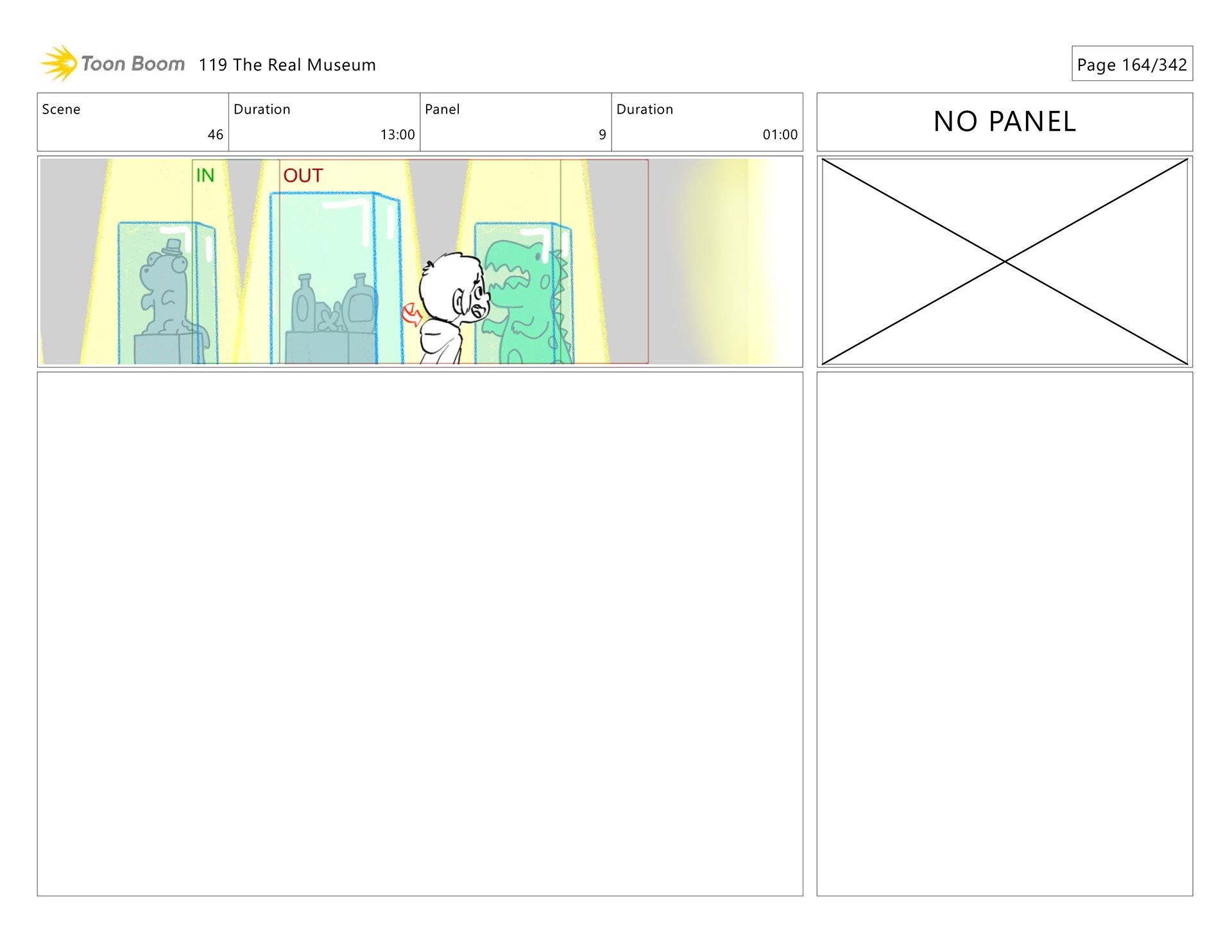 Toon Boom 119 The Real Museum

Page 164/342

| Scene | Duration | Panel | Duration |
|---|---|---|---|
| 46 | 13:00 | 9 | 01:00 |

NO PANEL

IN

OUT