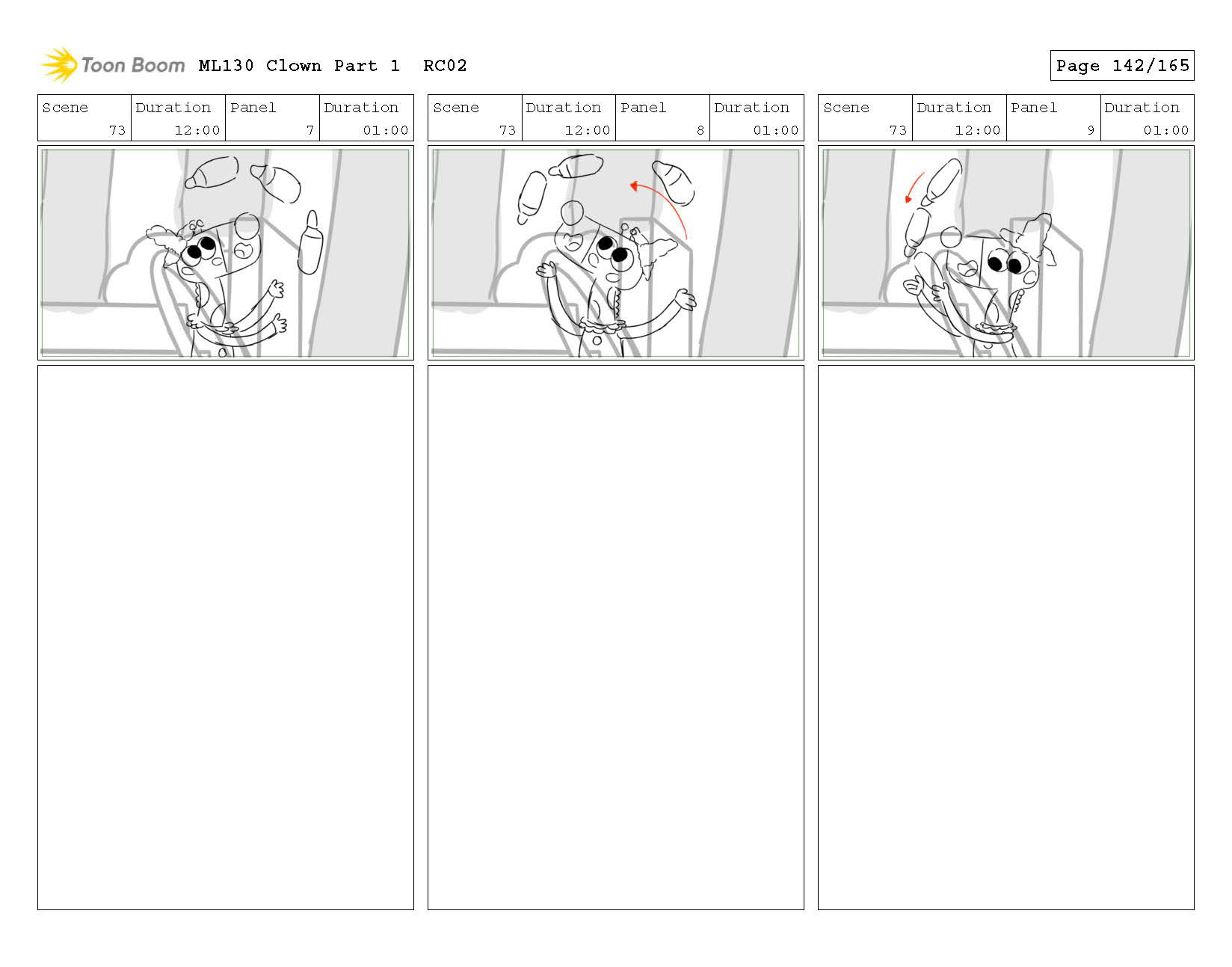 Toon Boom ML130 Clown Part 1 RC02

Page 142/165

| Scene | Duration | Panel | Duration |
|---|---|---|---|
| 73 | 12:00 | 7 | 01:00 |

| Scene | Duration | Panel | Duration |
|---|---|---|---|
| 73 | 12:00 | 8 | 01:00 |

| Scene | Duration | Panel | Duration |
|---|---|---|---|
| 73 | 12:00 | 9 | 01:00 |