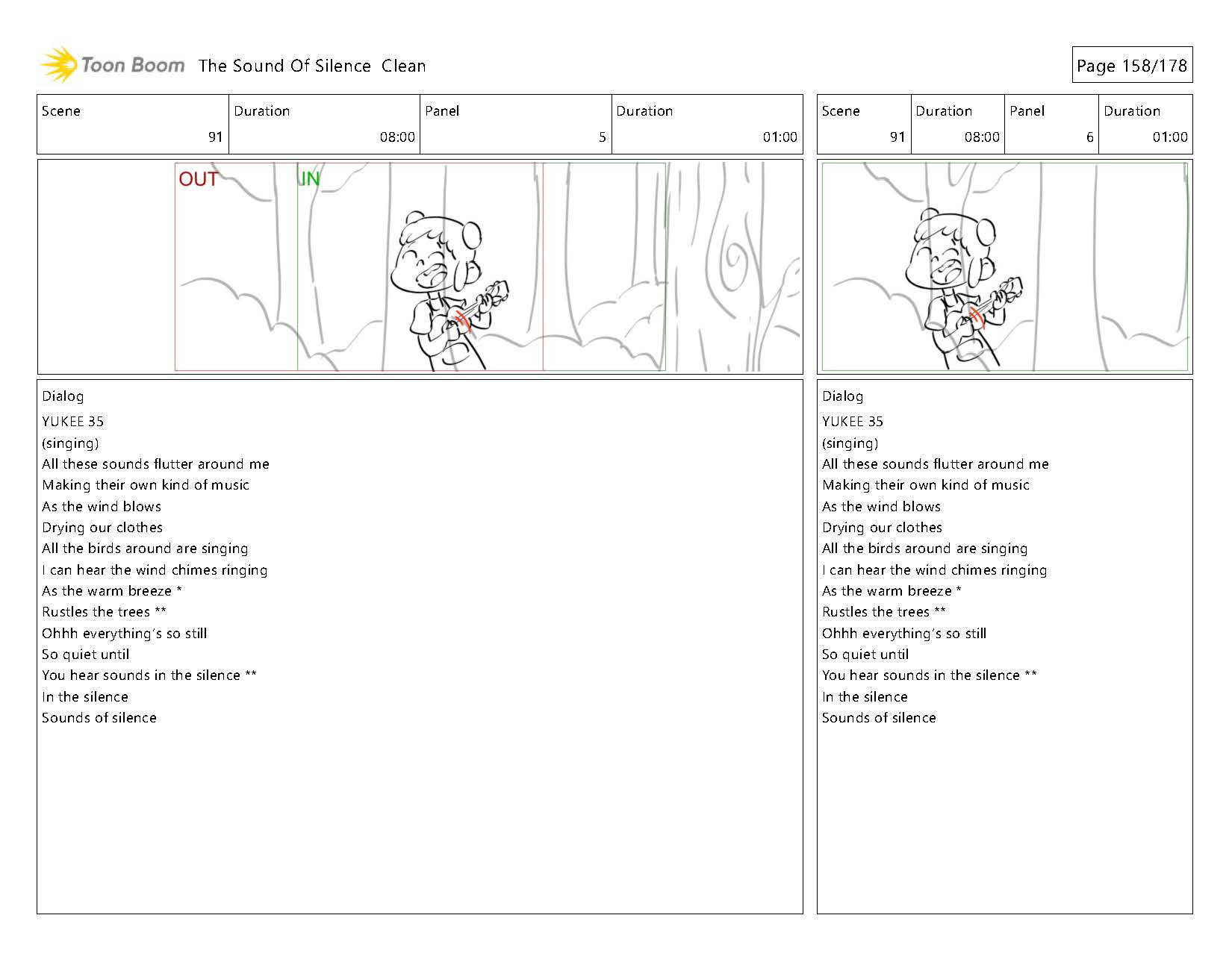 Toon Boom The Sound Of Silence Clean

Page 158/178

| Scene | Duration | Panel | Duration |
|---|---|---|---|
| 91 | 08:00 | 5 | 01:00 |

OUT IN

Dialog
YUKEE 35
(singing)
All these sounds flutter around me
Making their own kind of music
As the wind blows
Drying our clothes
All the birds around are singing
I can hear the wind chimes ringing
As the warm breeze *
Rustles the trees **
Ohhh everything's so still
So quiet until
You hear sounds in the silence **
In the silence
Sounds of silence

| Scene | Duration | Panel | Duration |
|---|---|---|---|
| 91 | 08:00 | 6 | 01:00 |

Dialog
YUKEE 35
(singing)
All these sounds flutter around me
Making their own kind of music
As the wind blows
Drying our clothes
All the birds around are singing
I can hear the wind chimes ringing
As the warm breeze *
Rustles the trees **
Ohhh everything's so still
So quiet until
You hear sounds in the silence **
In the silence
Sounds of silence