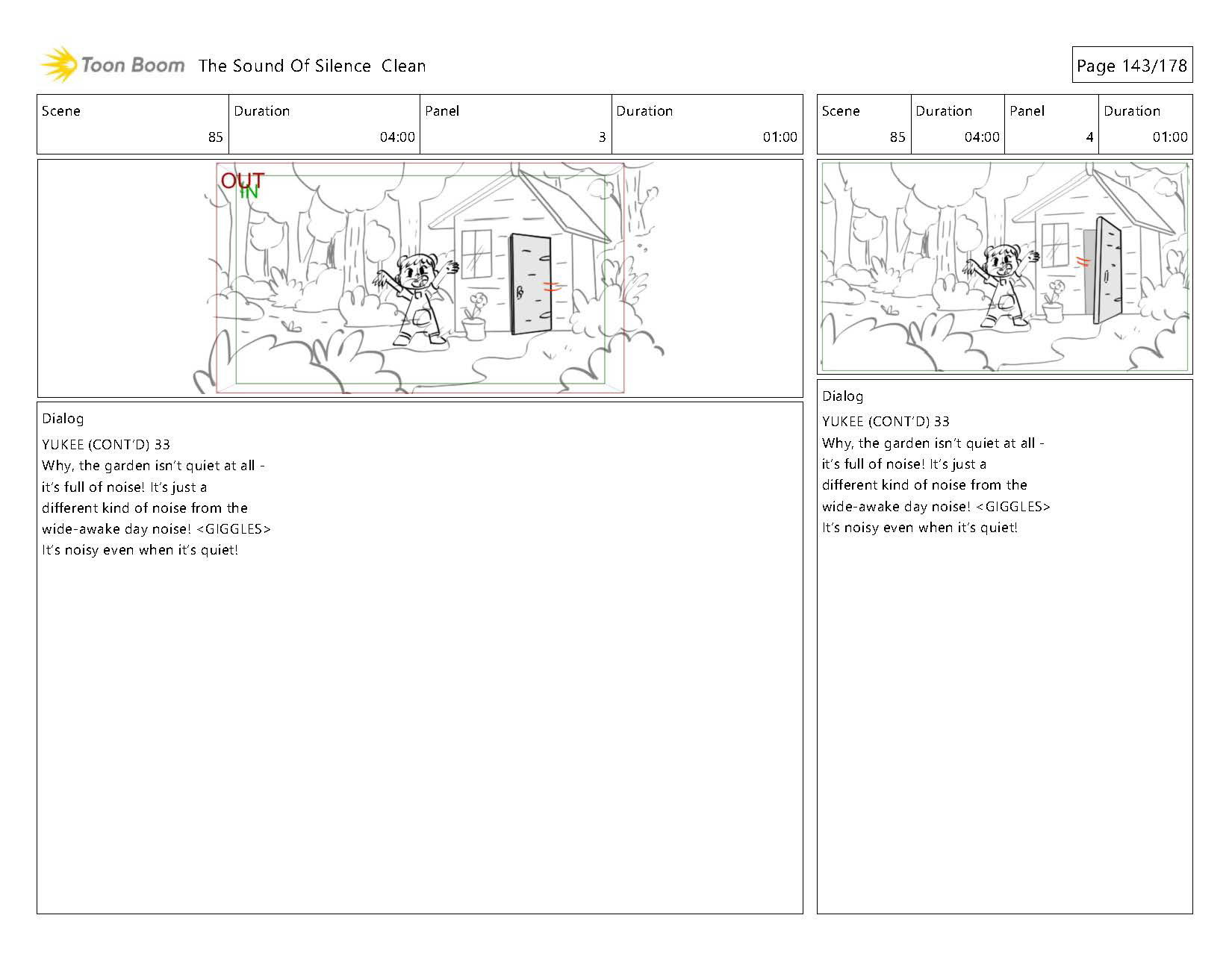 Toon Boom The Sound Of Silence Clean

Page 143/178

| Scene | Duration | Panel | Duration |
|---|---|---|---|
| 85 | 04:00 | 3 | 01:00 |

OUT
IN

Dialog
YUKEE (CONT'D) 33
Why, the garden isn't quiet at all - it's full of noise! It's just a different kind of noise from the wide-awake day noise! <GIGGLES> It's noisy even when it's quiet!

| Scene | Duration | Panel | Duration |
|---|---|---|---|
| 85 | 04:00 | 4 | 01:00 |

Dialog
YUKEE (CONT'D) 33
Why, the garden isn't quiet at all - it's full of noise! It's just a different kind of noise from the wide-awake day noise! <GIGGLES> It's noisy even when it's quiet!