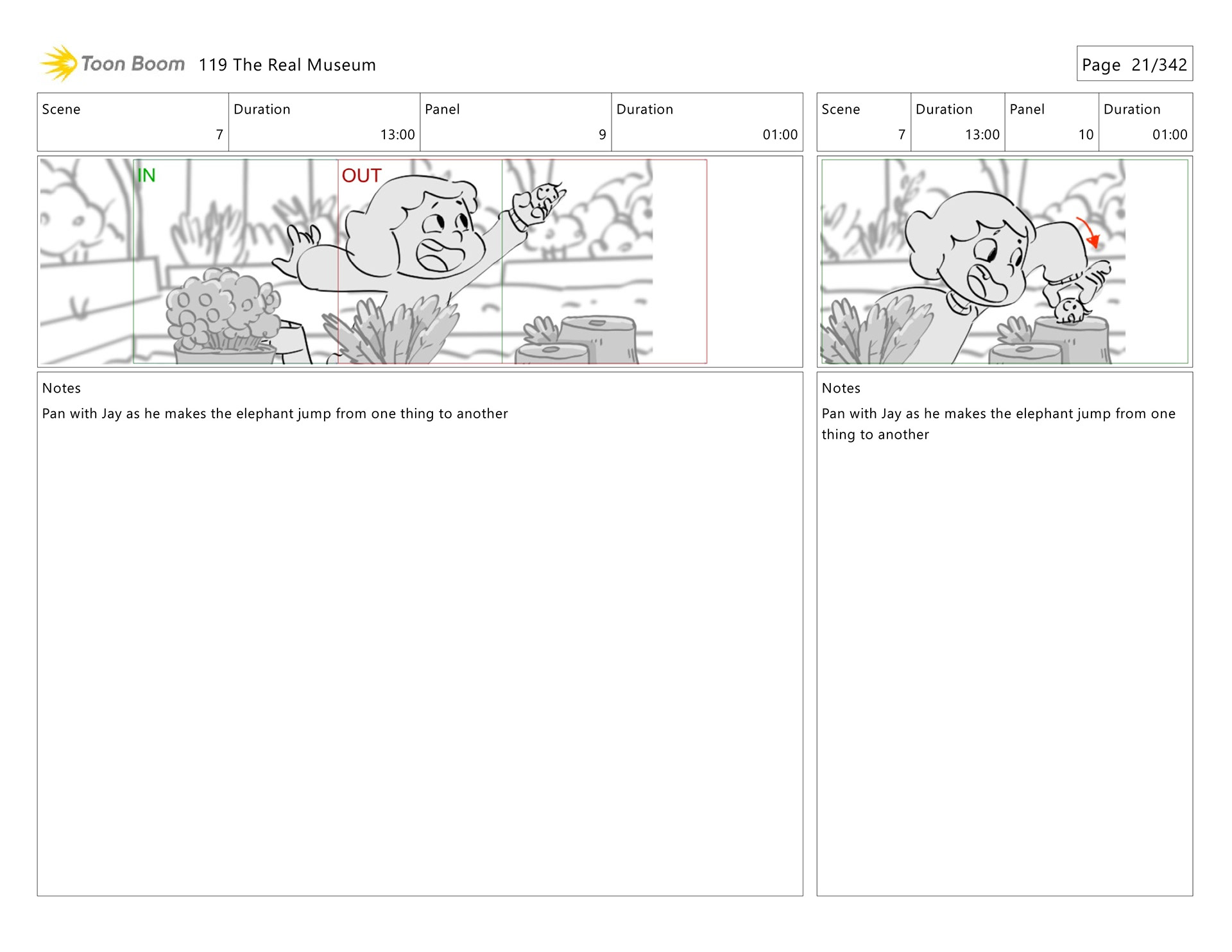 Toon Boom 119 The Real Museum

Page 21/342

| Scene | Duration | Panel | Duration |
|---|---|---|---|
| 7 | 13:00 | 9 | 01:00 |

IN

OUT

Notes
Pan with Jay as he makes the elephant jump from one thing to another

| Scene | Duration | Panel | Duration |
|---|---|---|---|
| 7 | 13:00 | 10 | 01:00 |

Notes
Pan with Jay as he makes the elephant jump from one thing to another