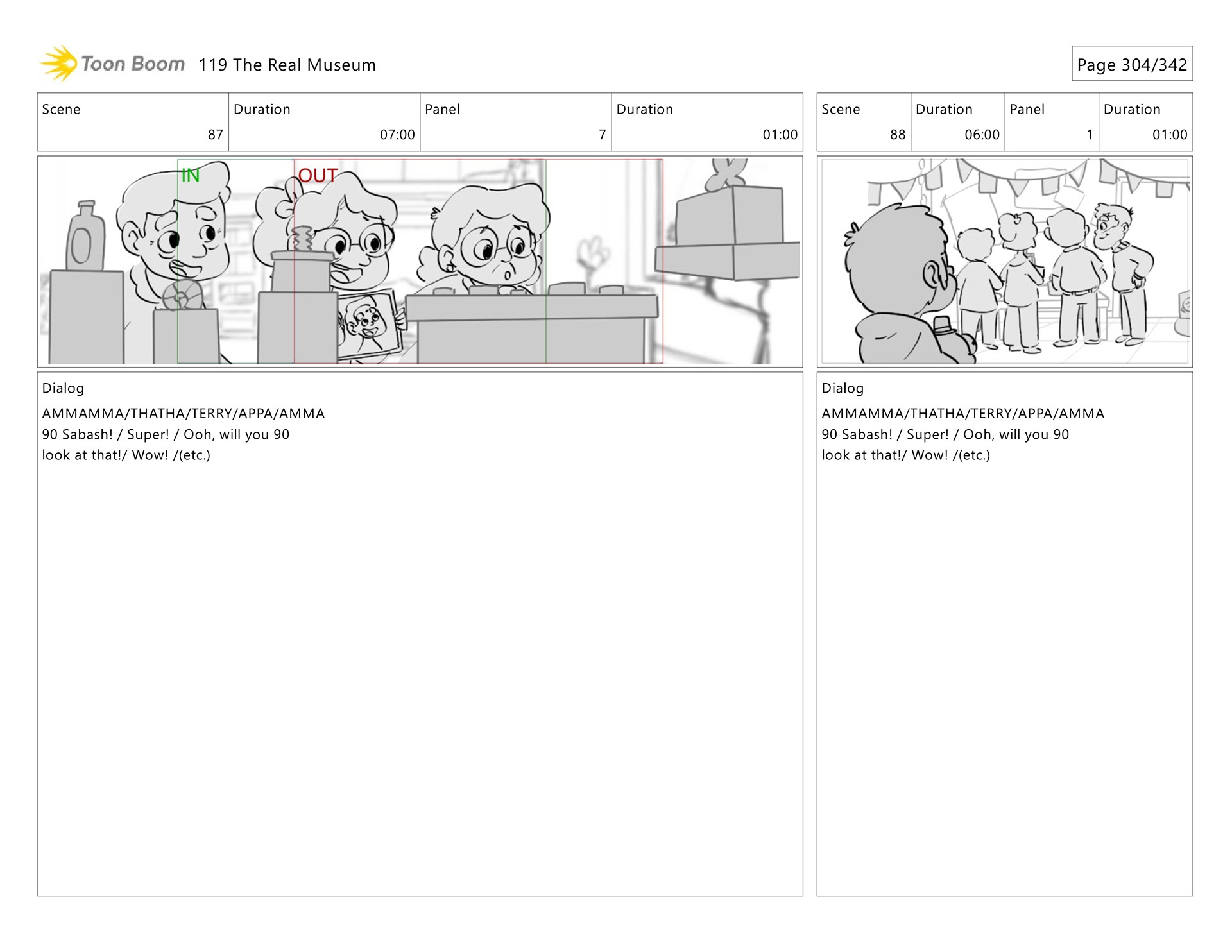 Toon Boom 119 The Real Museum

Page 304/342

| Scene | Duration | Panel | Duration |
|---|---|---|---|
| 87 | 07:00 | 7 | 01:00 |

IN

OUT

Dialog

AMMAMMA/THATHA/TERRY/APPA/AMMA
90 Sabash! / Super! / Ooh, will you 90 look at that!/ Wow! /(etc.)

| Scene | Duration | Panel | Duration |
|---|---|---|---|
| 88 | 06:00 | 1 | 01:00 |

Dialog

AMMAMMA/THATHA/TERRY/APPA/AMMA
90 Sabash! / Super! / Ooh, will you 90 look at that!/ Wow! /(etc.)