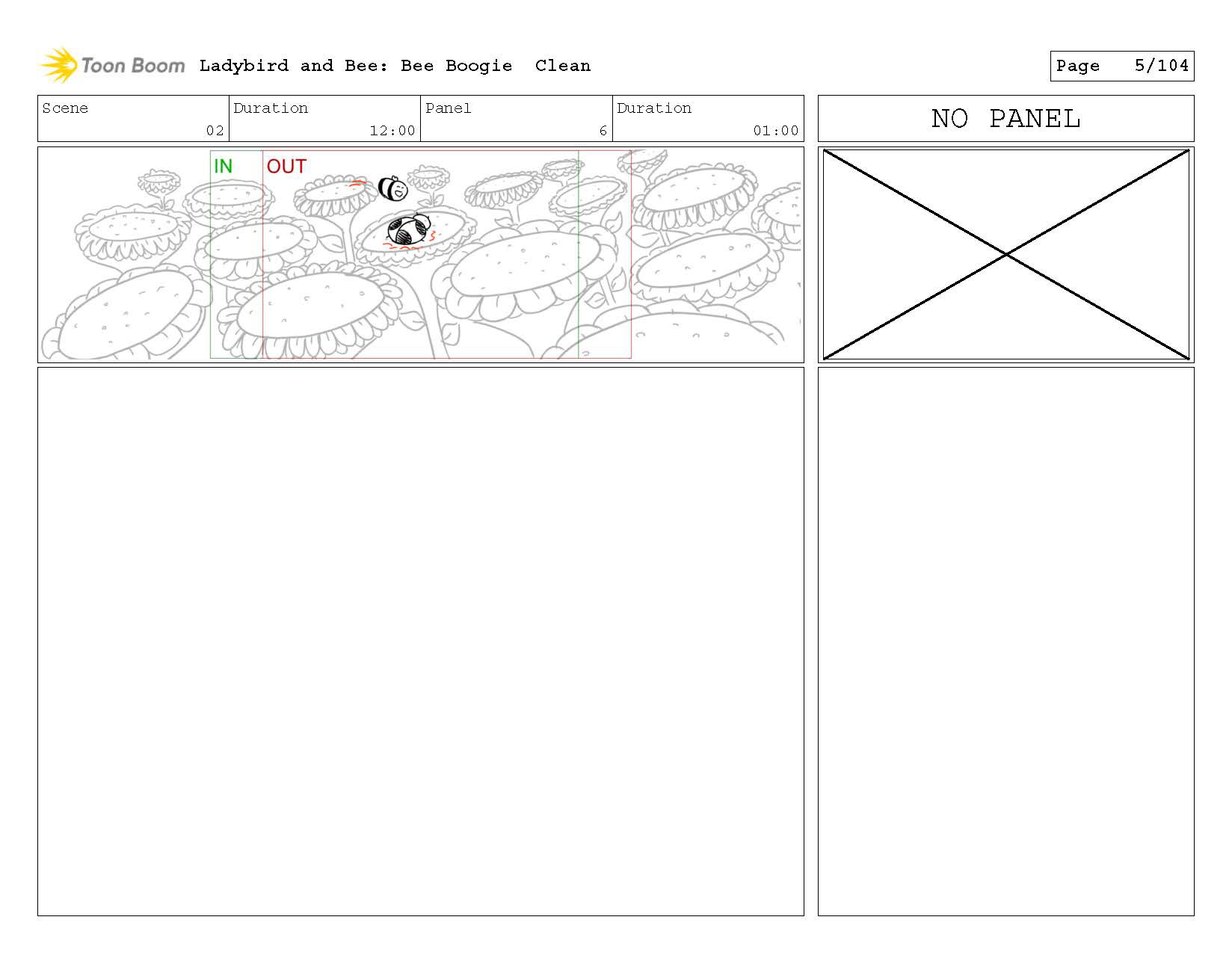 Toon Boom Ladybird and Bee: Bee Boogie Clean

Page 5/104

| Scene | Duration | Panel | Duration |
|---|---|---|---|
| 02 | 12:00 | 6 | 01:00 |

NO PANEL

IN OUT