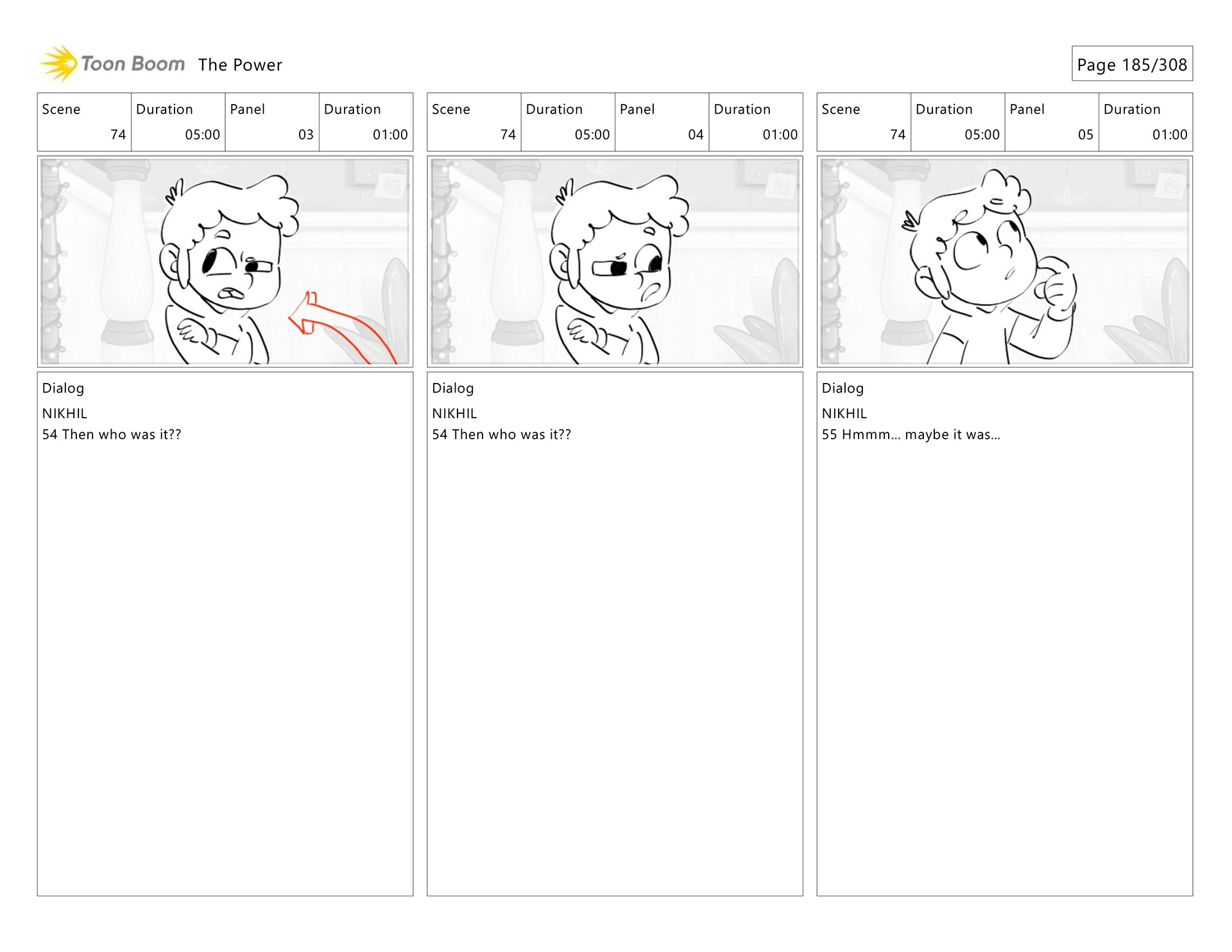 Toon Boom The Power

Page 185/308

| Scene | Duration | Panel | Duration |
|---|---|---|---|
| 74 | 05:00 | 03 | 01:00 |

Dialog
NIKHIL
54 Then who was it??

| Scene | Duration | Panel | Duration |
|---|---|---|---|
| 74 | 05:00 | 04 | 01:00 |

Dialog
NIKHIL
54 Then who was it??

| Scene | Duration | Panel | Duration |
|---|---|---|---|
| 74 | 05:00 | 05 | 01:00 |

Dialog
NIKHIL
55 Hmmm... maybe it was...