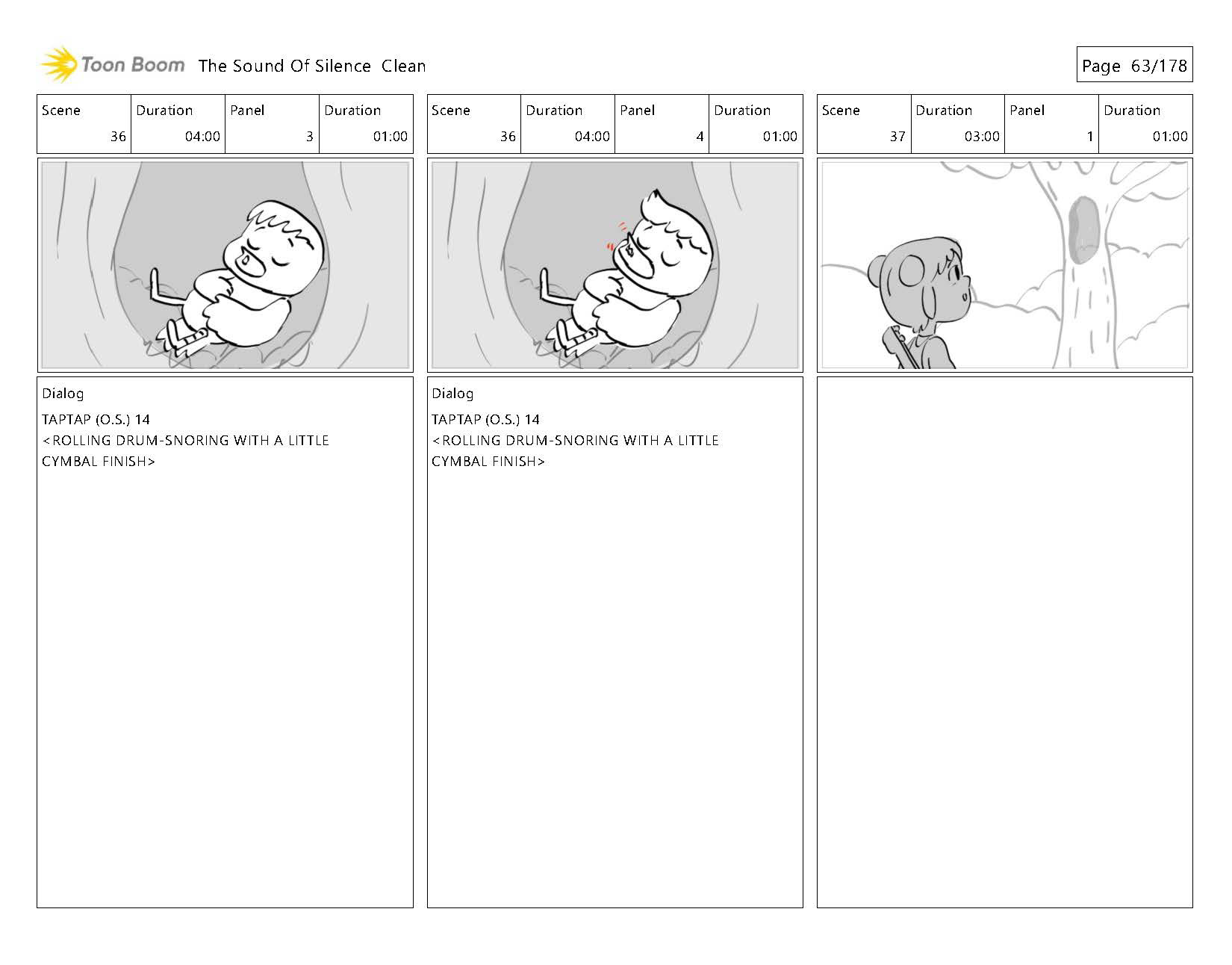 Toon Boom The Sound Of Silence Clean

Page 63/178

| Scene | Duration | Panel | Duration |
|---|---|---|---|
| 36 | 04:00 | 3 | 01:00 |

Dialog

TAPTAP (O.S.) 14
<ROLLING DRUM-SNORING WITH A LITTLE CYMBAL FINISH>

| Scene | Duration | Panel | Duration |
|---|---|---|---|
| 36 | 04:00 | 4 | 01:00 |

Dialog

TAPTAP (O.S.) 14
<ROLLING DRUM-SNORING WITH A LITTLE CYMBAL FINISH>

| Scene | Duration | Panel | Duration |
|---|---|---|---|
| 37 | 03:00 | 1 | 01:00 |