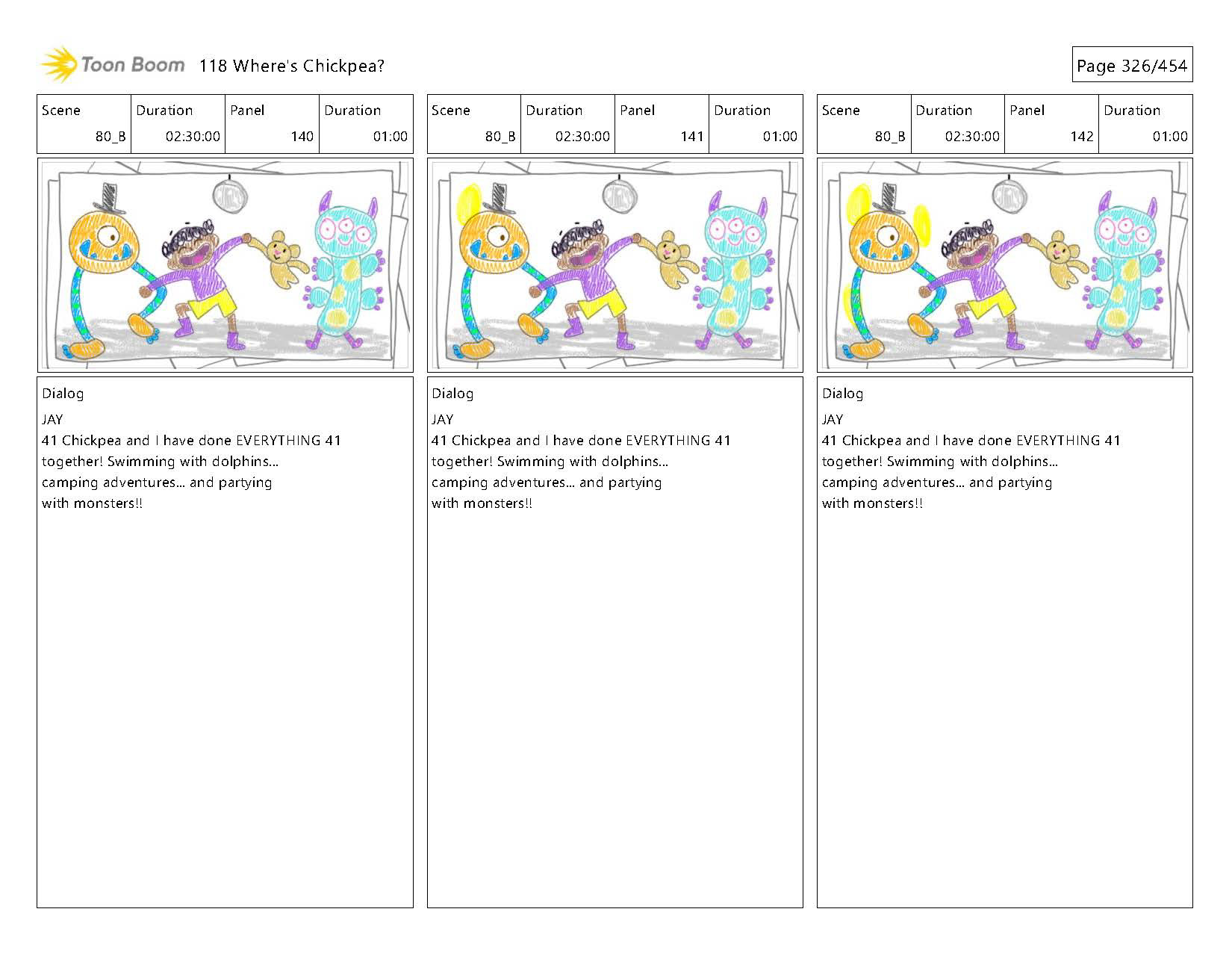 Toon Boom 118 Where's Chickpea?

Page 326/454

| Scene | Duration | Panel | Duration |
|---|---|---|---|
| 80_B | 02:30:00 | 140 | 01:00 |

Dialog
JAY
41 Chickpea and I have done EVERYTHING 41 together! Swimming with dolphins... camping adventures... and partying with monsters!!

| Scene | Duration | Panel | Duration |
|---|---|---|---|
| 80_B | 02:30:00 | 141 | 01:00 |

Dialog
JAY
41 Chickpea and I have done EVERYTHING 41 together! Swimming with dolphins... camping adventures... and partying with monsters!!

| Scene | Duration | Panel | Duration |
|---|---|---|---|
| 80_B | 02:30:00 | 142 | 01:00 |

Dialog
JAY
41 Chickpea and I have done EVERYTHING 41 together! Swimming with dolphins... camping adventures... and partying with monsters!!