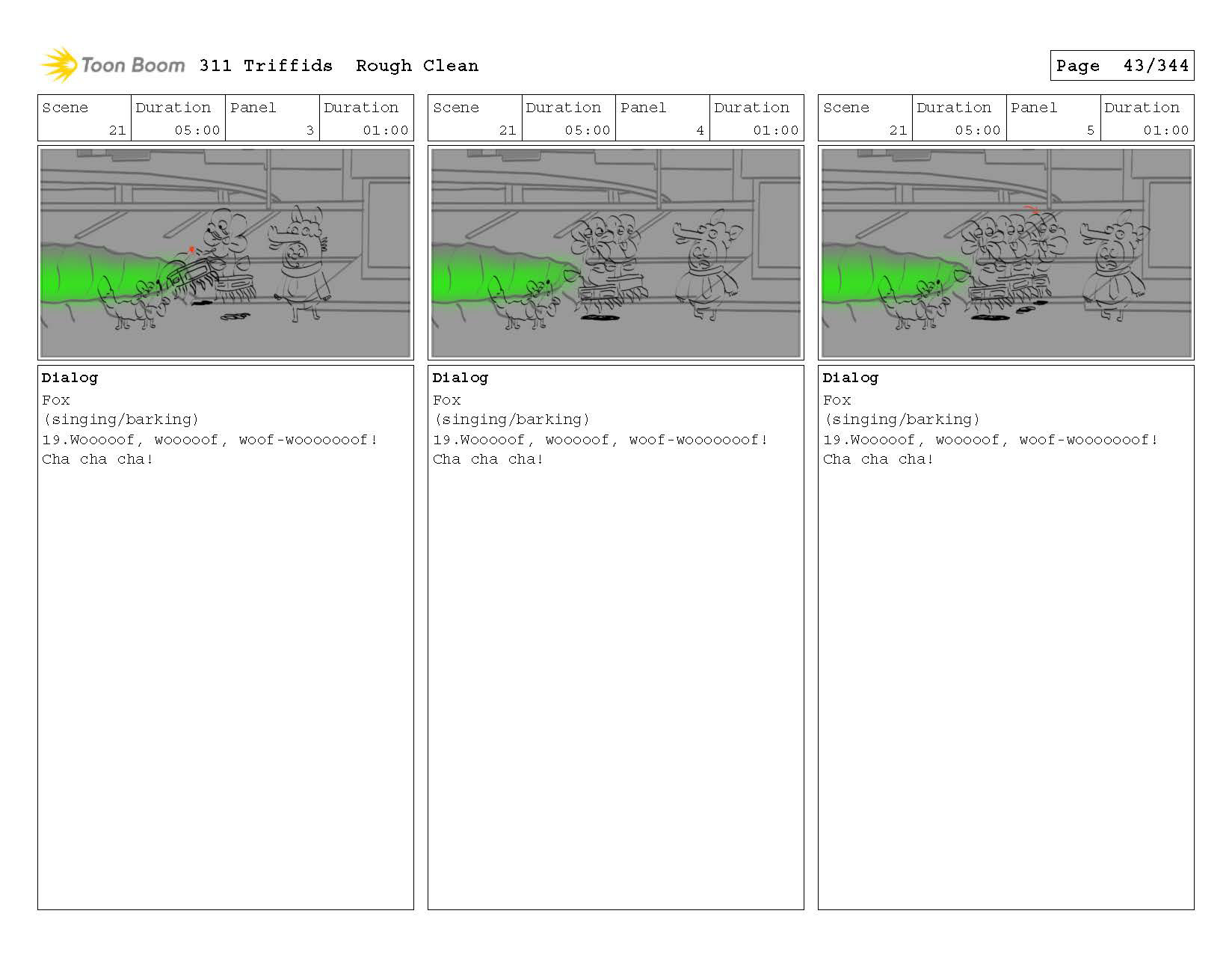 Toon Boom 311 Triffids Rough Clean

Page 43/344

| Scene | Duration | Panel | Duration |
|---|---|---|---|
| 21 | 05:00 | 3 | 01:00 |

Dialog
Fox
(singing/barking)
19.Wooooof, wooooof, woof-wooooooof!
Cha cha cha!

| Scene | Duration | Panel | Duration |
|---|---|---|---|
| 21 | 05:00 | 4 | 01:00 |

Dialog
Fox
(singing/barking)
19.Wooooof, wooooof, woof-wooooooof!
Cha cha cha!

| Scene | Duration | Panel | Duration |
|---|---|---|---|
| 21 | 05:00 | 5 | 01:00 |

Dialog
Fox
(singing/barking)
19.Wooooof, wooooof, woof-wooooooof!
Cha cha cha!