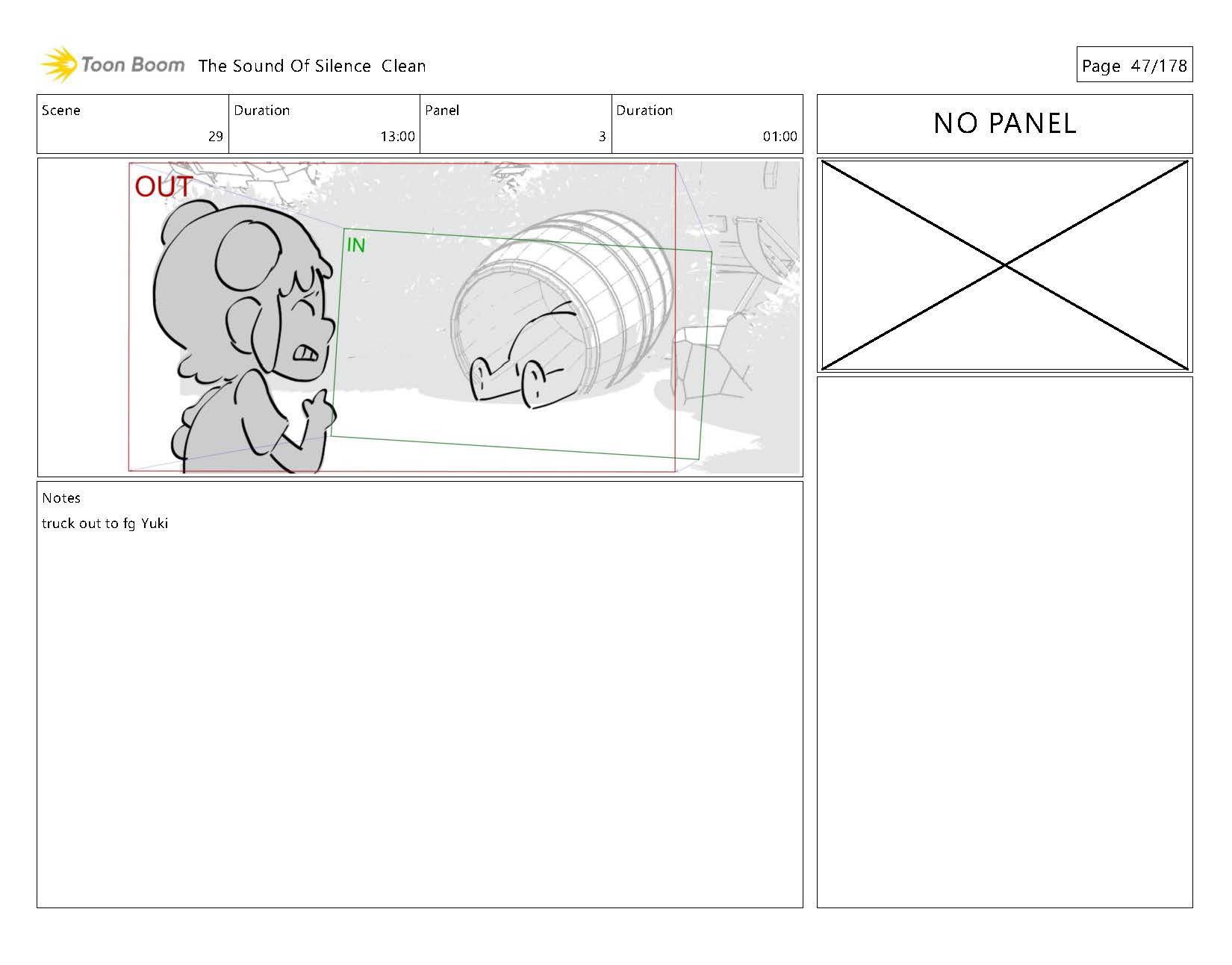 Toon Boom The Sound Of Silence Clean

Page 47/178

| Scene | Duration | Panel | Duration |
|---|---|---|---|
| 29 | 13:00 | 3 | 01:00 |

NO PANEL

OUT

IN

Notes
truck out to fg Yuki