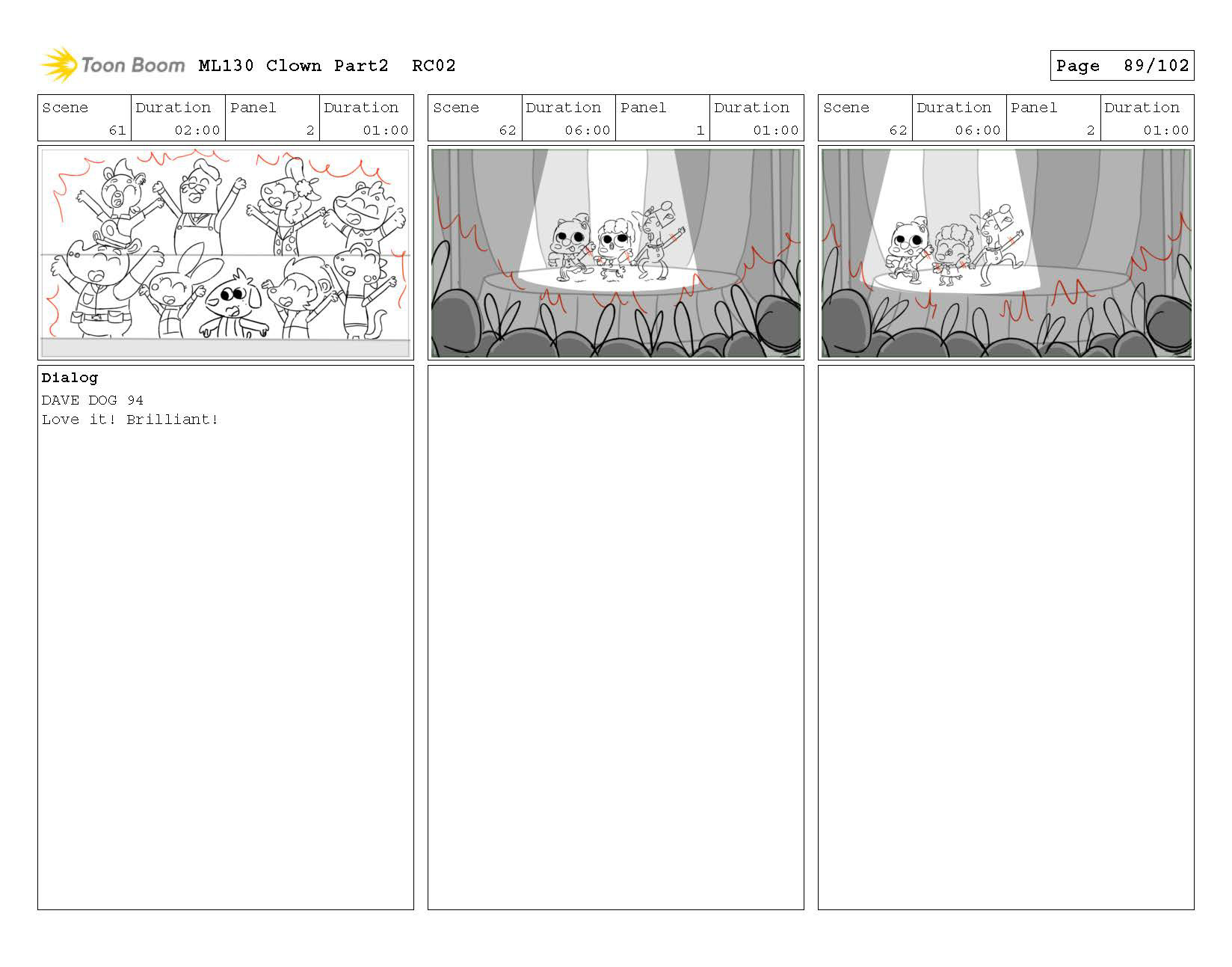 Toon Boom ML130 Clown Part2 RC02

Page 89/102

| Scene | Duration | Panel | Duration |
|---|---|---|---|
| 61 | 02:00 | 2 | 01:00 |

Dialog
DAVE DOG 94
Love it! Brilliant!

| Scene | Duration | Panel | Duration |
|---|---|---|---|
| 62 | 06:00 | 1 | 01:00 |

| Scene | Duration | Panel | Duration |
|---|---|---|---|
| 62 | 06:00 | 2 | 01:00 |