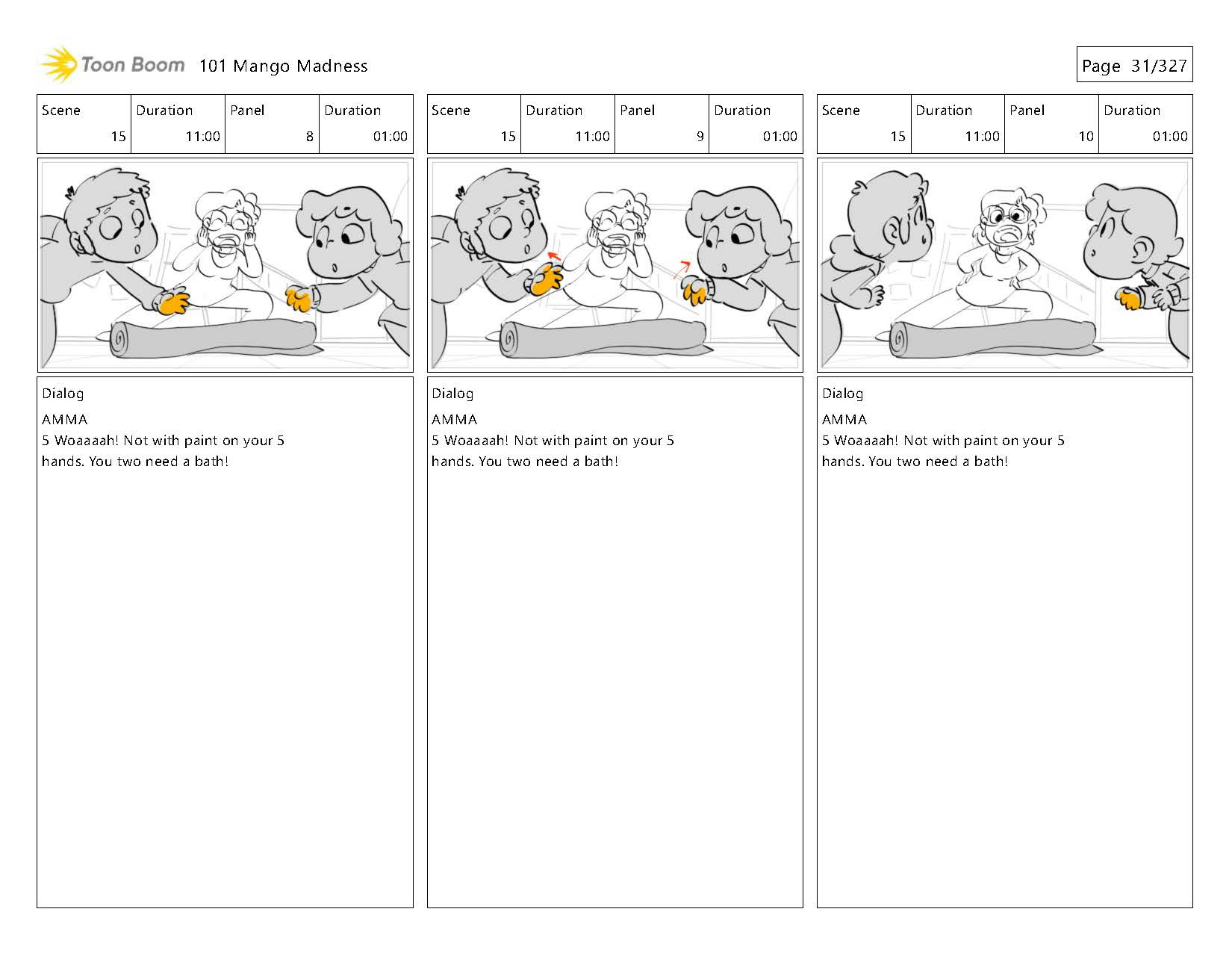 Toon Boom 101 Mango Madness

Page 31/327

| Scene | Duration | Panel | Duration |
|---|---|---|---|
| 15 | 11:00 | 8 | 01:00 |

Dialog
AMMA
5 Woaaaah! Not with paint on your 5 hands. You two need a bath!

| Scene | Duration | Panel | Duration |
|---|---|---|---|
| 15 | 11:00 | 9 | 01:00 |

Dialog
AMMA
5 Woaaaah! Not with paint on your 5 hands. You two need a bath!

| Scene | Duration | Panel | Duration |
|---|---|---|---|
| 15 | 11:00 | 10 | 01:00 |

Dialog
AMMA
5 Woaaaah! Not with paint on your 5 hands. You two need a bath!