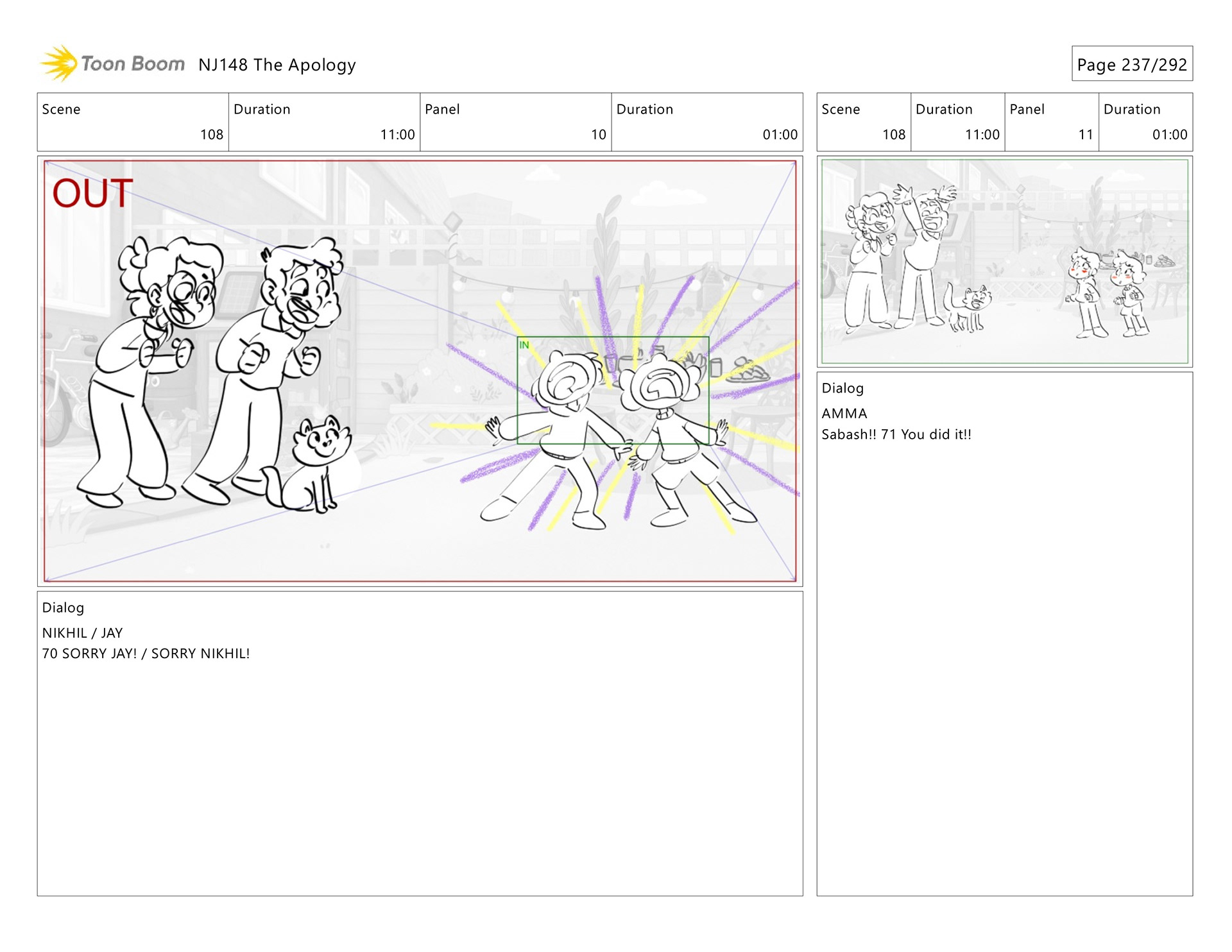 Toon Boom NJ148 The Apology

Page 237/292

| Scene | Duration | Panel | Duration |
|---|---|---|---|
| 108 | 11:00 | 10 | 01:00 |

OUT

IN

Dialog

NIKHIL / JAY
70 SORRY JAY! / SORRY NIKHIL!

| Scene | Duration | Panel | Duration |
|---|---|---|---|
| 108 | 11:00 | 11 | 01:00 |

Dialog

AMMA
Sabash!! 71 You did it!!