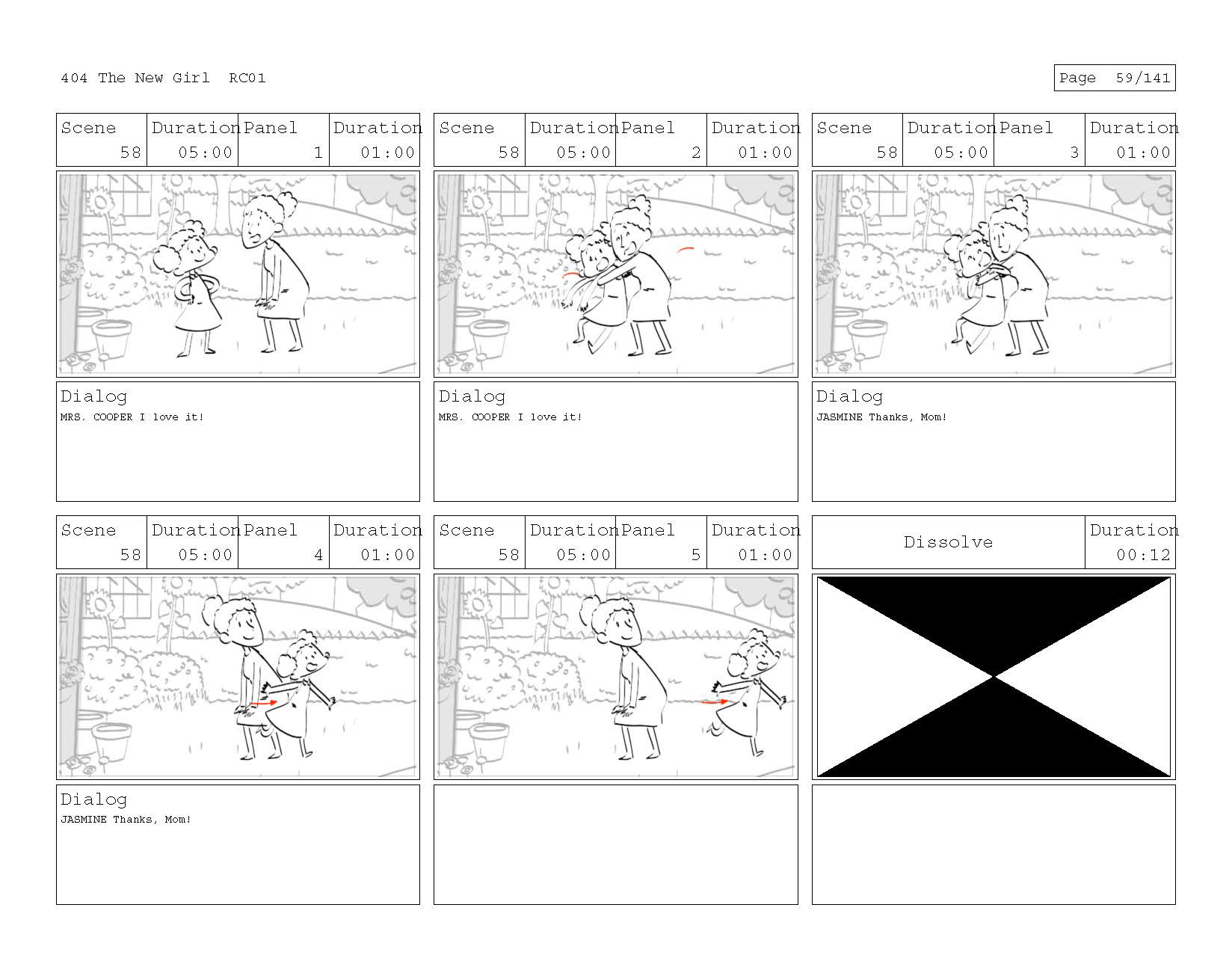 404 The New Girl RC01

Page 59/141

| Scene | Duration | Panel | Duration |
|---|---|---|---|
| 58 | 05:00 | 1 | 01:00 |

Dialog
MRS. COOPER I love it!

| Scene | Duration | Panel | Duration |
|---|---|---|---|
| 58 | 05:00 | 2 | 01:00 |

Dialog
MRS. COOPER I love it!

| Scene | Duration | Panel | Duration |
|---|---|---|---|
| 58 | 05:00 | 3 | 01:00 |

Dialog
JASMINE Thanks, Mom!

| Scene | Duration | Panel | Duration |
|---|---|---|---|
| 58 | 05:00 | 4 | 01:00 |

Dialog
JASMINE Thanks, Mom!

| Scene | Duration | Panel | Duration |
|---|---|---|---|
| 58 | 05:00 | 5 | 01:00 |

| Dissolve | Duration |
|---|---|
| | 00:12 |