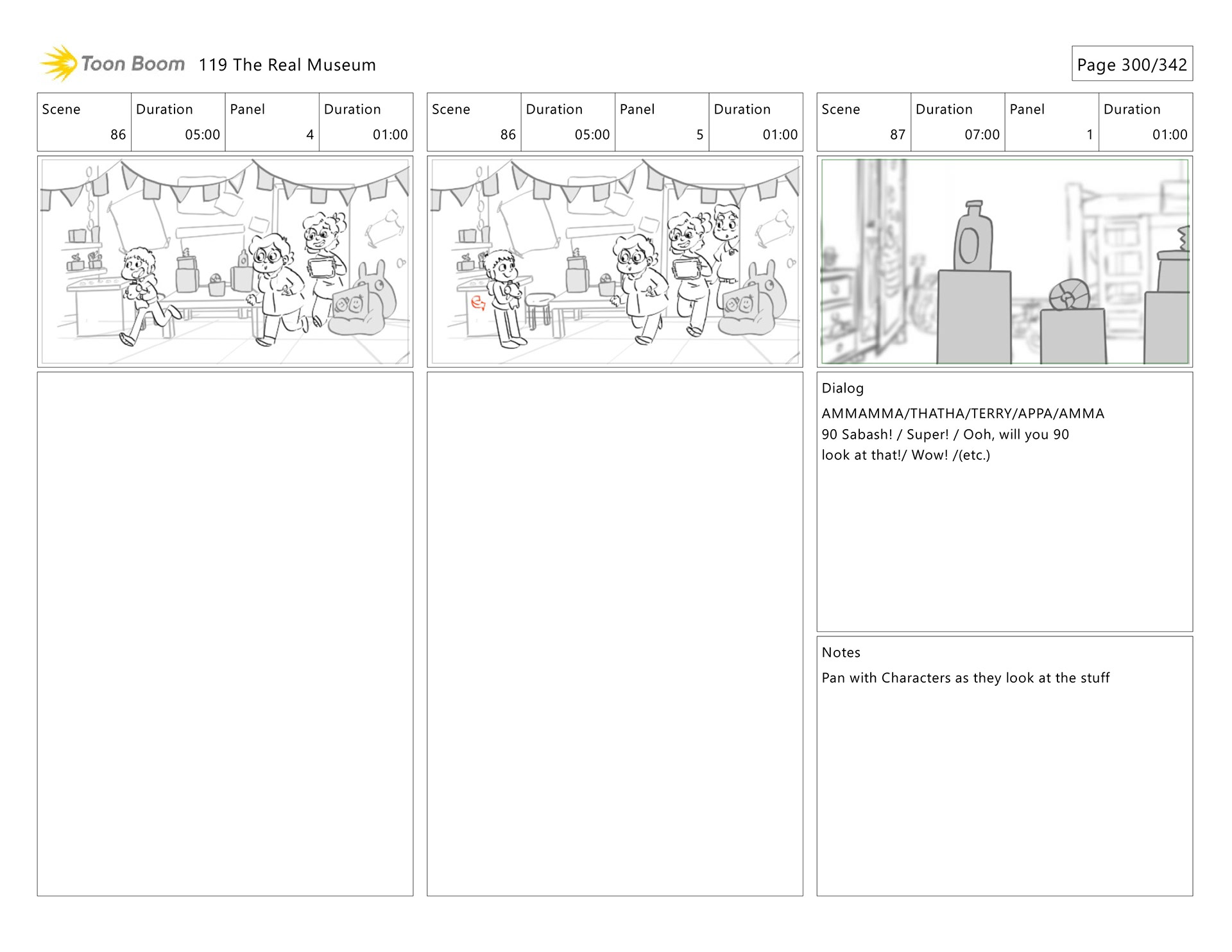 Toon Boom 119 The Real Museum

Page 300/342

| Scene | Duration | Panel | Duration |
|---|---|---|---|
| 86 | 05:00 | 4 | 01:00 |

| Scene | Duration | Panel | Duration |
|---|---|---|---|
| 86 | 05:00 | 5 | 01:00 |

| Scene | Duration | Panel | Duration |
|---|---|---|---|
| 87 | 07:00 | 1 | 01:00 |

Dialog

AMMAMMA/THATHA/TERRY/APPA/AMMA
90 Sabash! / Super! / Ooh, will you 90 look at that!/ Wow! /(etc.)

Notes

Pan with Characters as they look at the stuff