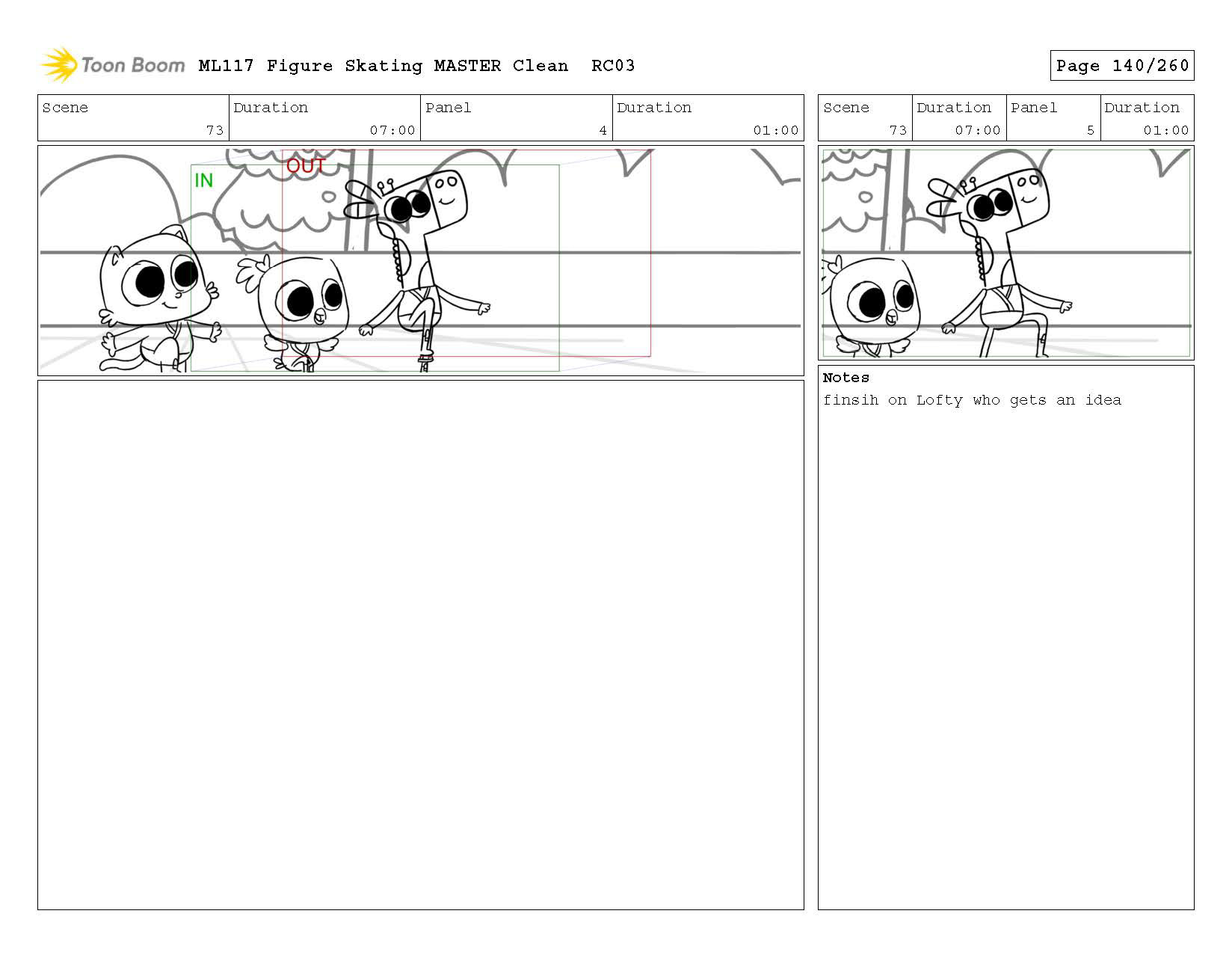 Toon Boom ML117 Figure Skating MASTER Clean RC03

Page 140/260

| Scene | Duration | Panel | Duration |
|---|---|---|---|
| 73 | 07:00 | 4 | 01:00 |

IN

OUT

| Scene | Duration | Panel | Duration |
|---|---|---|---|
| 73 | 07:00 | 5 | 01:00 |

Notes

finsih on Lofty who gets an idea