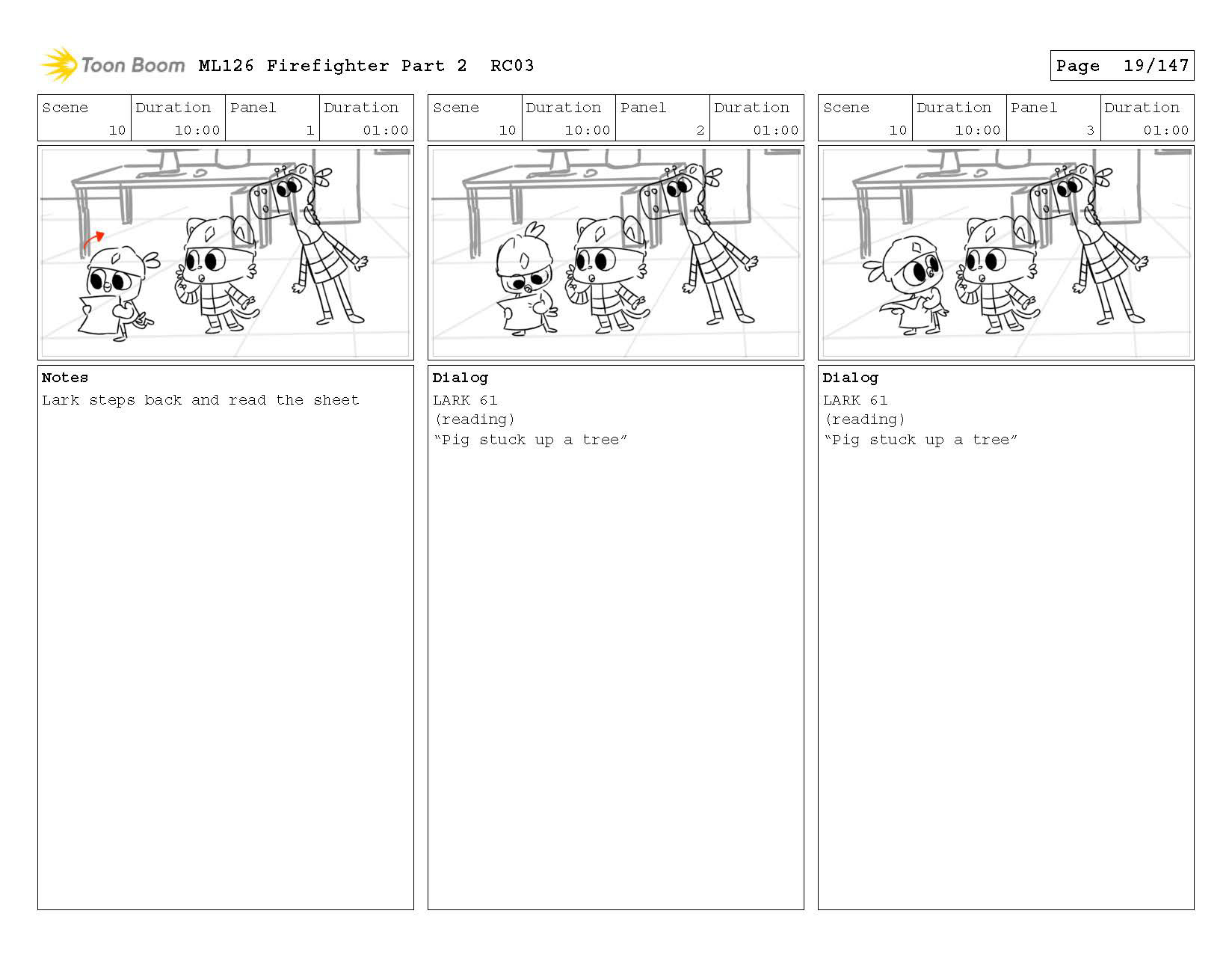 Toon Boom ML126 Firefighter Part 2 RC03

Page 19/147

| Scene | Duration | Panel | Duration |
|---|---|---|---|
| 10 | 10:00 | 1 | 01:00 |

Notes
Lark steps back and read the sheet

| Scene | Duration | Panel | Duration |
|---|---|---|---|
| 10 | 10:00 | 2 | 01:00 |

Dialog
LARK 61
(reading)
“Pig stuck up a tree”

| Scene | Duration | Panel | Duration |
|---|---|---|---|
| 10 | 10:00 | 3 | 01:00 |

Dialog
LARK 61
(reading)
“Pig stuck up a tree”