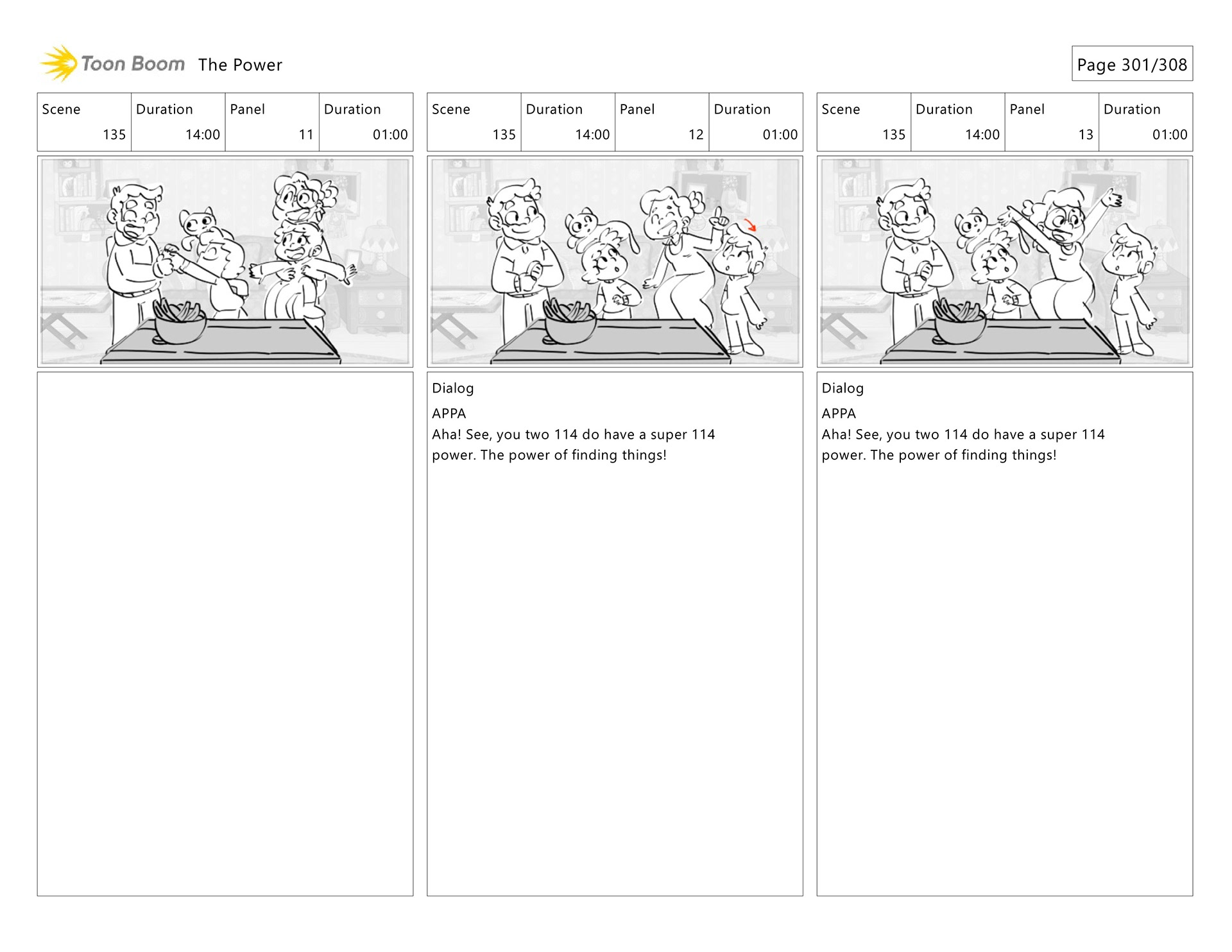 Toon Boom The Power

Page 301/308

| Scene | Duration | Panel | Duration |
|---|---|---|---|
| 135 | 14:00 | 11 | 01:00 |

| Scene | Duration | Panel | Duration |
|---|---|---|---|
| 135 | 14:00 | 12 | 01:00 |

Dialog

APPA

Aha! See, you two 114 do have a super 114 power. The power of finding things!

| Scene | Duration | Panel | Duration |
|---|---|---|---|
| 135 | 14:00 | 13 | 01:00 |

Dialog

APPA

Aha! See, you two 114 do have a super 114 power. The power of finding things!