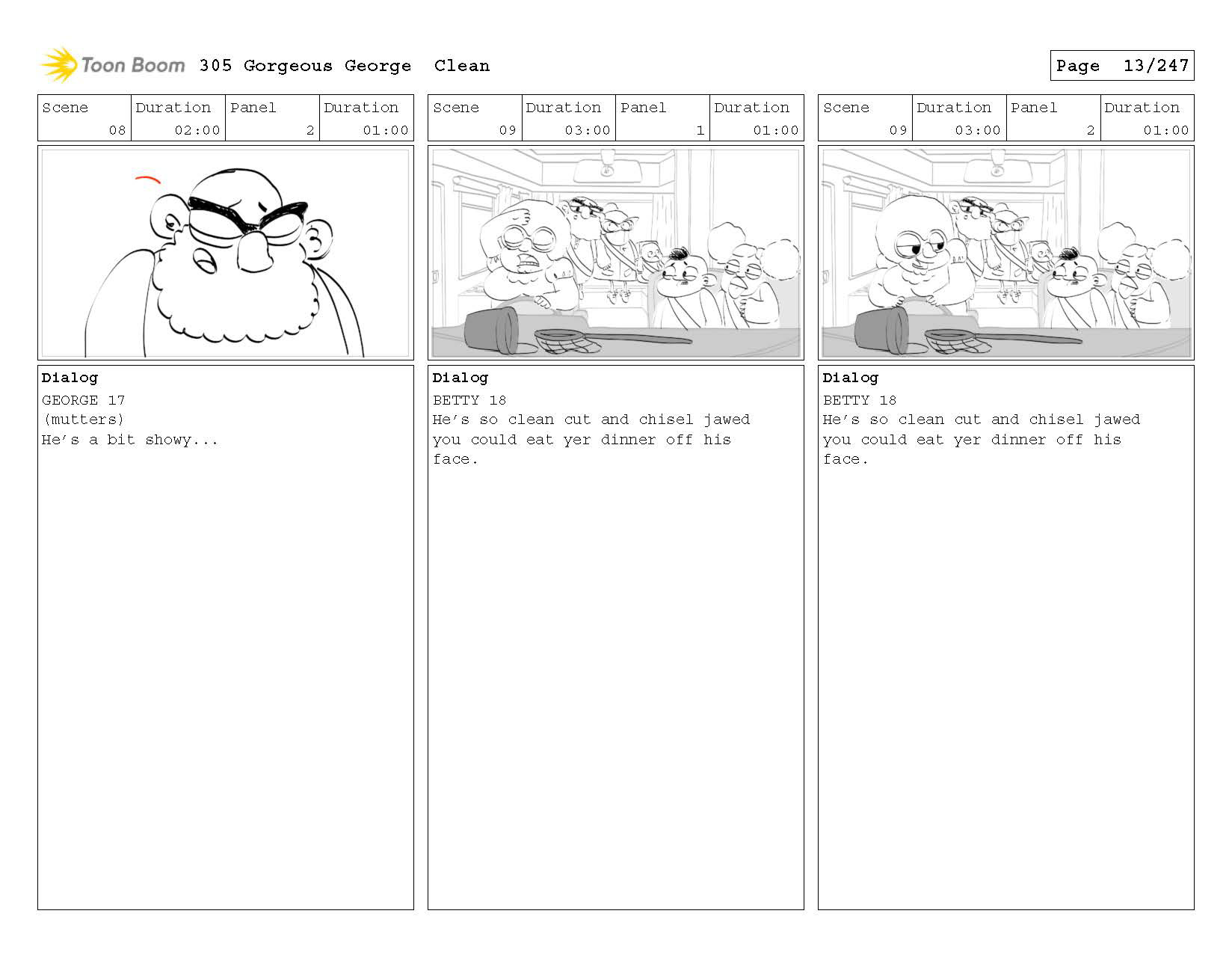 Toon Boom 305 Gorgeous George Clean

Page 13/247

| Scene | Duration | Panel | Duration |
|---|---|---|---|
| 08 | 02:00 | 2 | 01:00 |

Dialog
GEORGE 17
(mutters)
He's a bit showy...

| Scene | Duration | Panel | Duration |
|---|---|---|---|
| 09 | 03:00 | 1 | 01:00 |

Dialog
BETTY 18
He's so clean cut and chisel jawed you could eat yer dinner off his face.

| Scene | Duration | Panel | Duration |
|---|---|---|---|
| 09 | 03:00 | 2 | 01:00 |

Dialog
BETTY 18
He's so clean cut and chisel jawed you could eat yer dinner off his face.