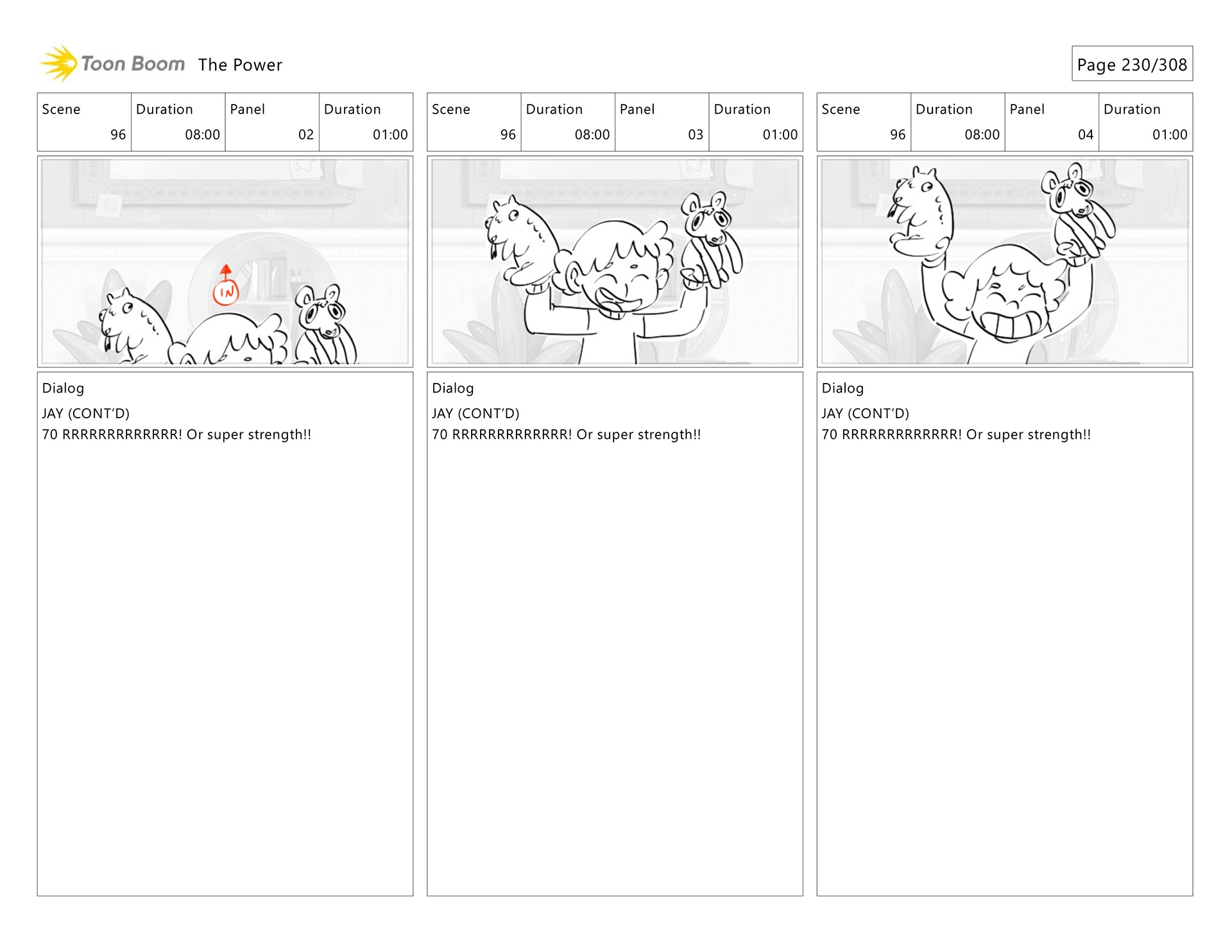 Toon Boom The Power

Page 230/308

| Scene | Duration | Panel | Duration |
|---|---|---|---|
| 96 | 08:00 | 02 | 01:00 |

IN

Dialog
JAY (CONT'D)
70 RRRRRRRRRRRRR! Or super strength!!

| Scene | Duration | Panel | Duration |
|---|---|---|---|
| 96 | 08:00 | 03 | 01:00 |

Dialog
JAY (CONT'D)
70 RRRRRRRRRRRRR! Or super strength!!

| Scene | Duration | Panel | Duration |
|---|---|---|---|
| 96 | 08:00 | 04 | 01:00 |

Dialog
JAY (CONT'D)
70 RRRRRRRRRRRRR! Or super strength!!