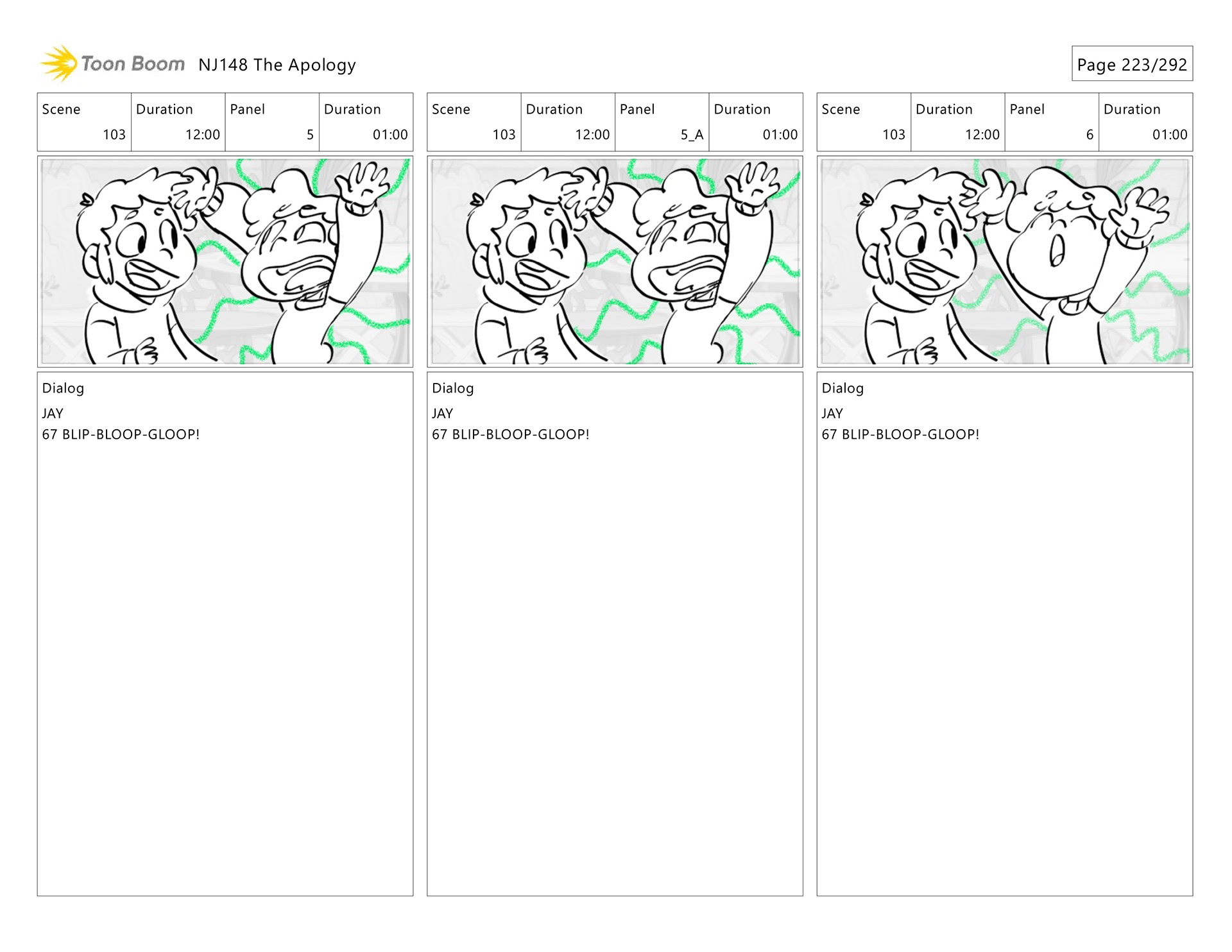 Toon Boom NJ148 The Apology

Page 223/292

| Scene | Duration | Panel | Duration |
|---|---|---|---|
| 103 | 12:00 | 5 | 01:00 |

Dialog
JAY
67 BLIP-BLOOP-GLOOP!

| Scene | Duration | Panel | Duration |
|---|---|---|---|
| 103 | 12:00 | 5_A | 01:00 |

Dialog
JAY
67 BLIP-BLOOP-GLOOP!

| Scene | Duration | Panel | Duration |
|---|---|---|---|
| 103 | 12:00 | 6 | 01:00 |

Dialog
JAY
67 BLIP-BLOOP-GLOOP!