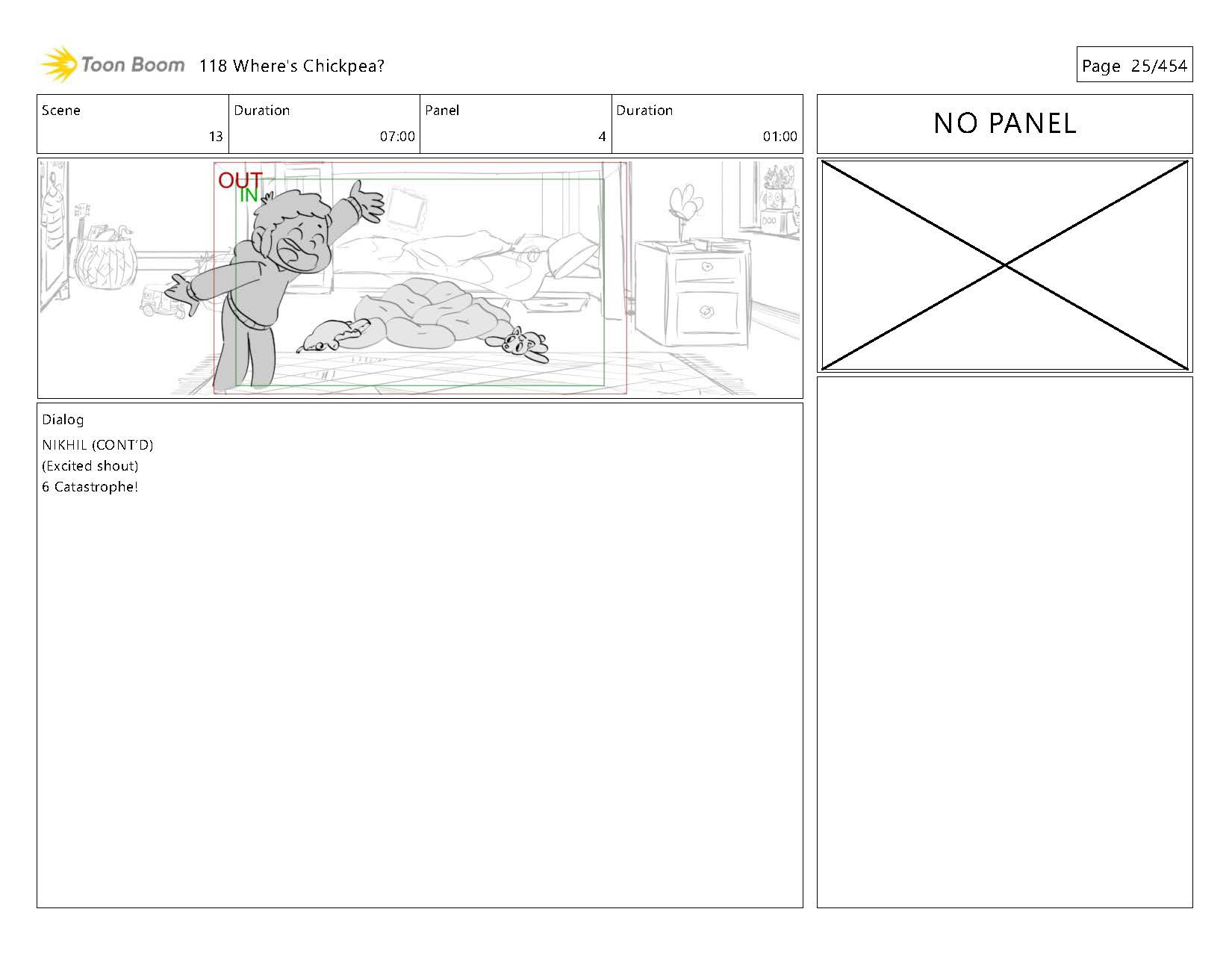 Toon Boom 118 Where's Chickpea?

Page 25/454

| Scene | Duration | Panel | Duration |
|---|---|---|---|
| 13 | 07:00 | 4 | 01:00 |

NO PANEL

OUT
IN

Dialog
NIKHIL (CONT'D)
(Excited shout)
6 Catastrophe!