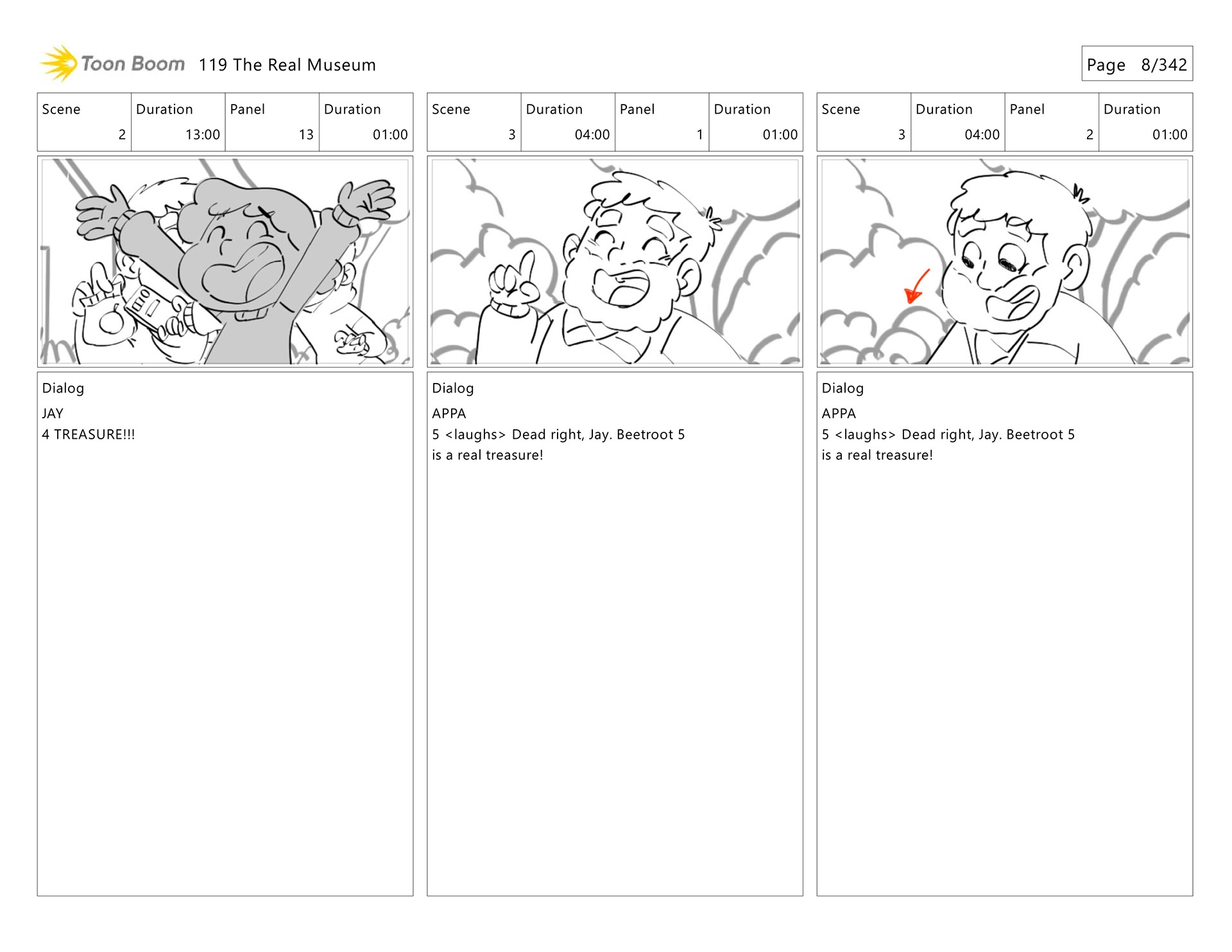 Toon Boom 119 The Real Museum

Page 8/342

| Scene | Duration | Panel | Duration |
|---|---|---|---|
| 2 | 13:00 | 13 | 01:00 |

Dialog
JAY
4 TREASURE!!!

| Scene | Duration | Panel | Duration |
|---|---|---|---|
| 3 | 04:00 | 1 | 01:00 |

Dialog
APPA
5 <laughs> Dead right, Jay. Beetroot 5 is a real treasure!

| Scene | Duration | Panel | Duration |
|---|---|---|---|
| 3 | 04:00 | 2 | 01:00 |

Dialog
APPA
5 <laughs> Dead right, Jay. Beetroot 5 is a real treasure!