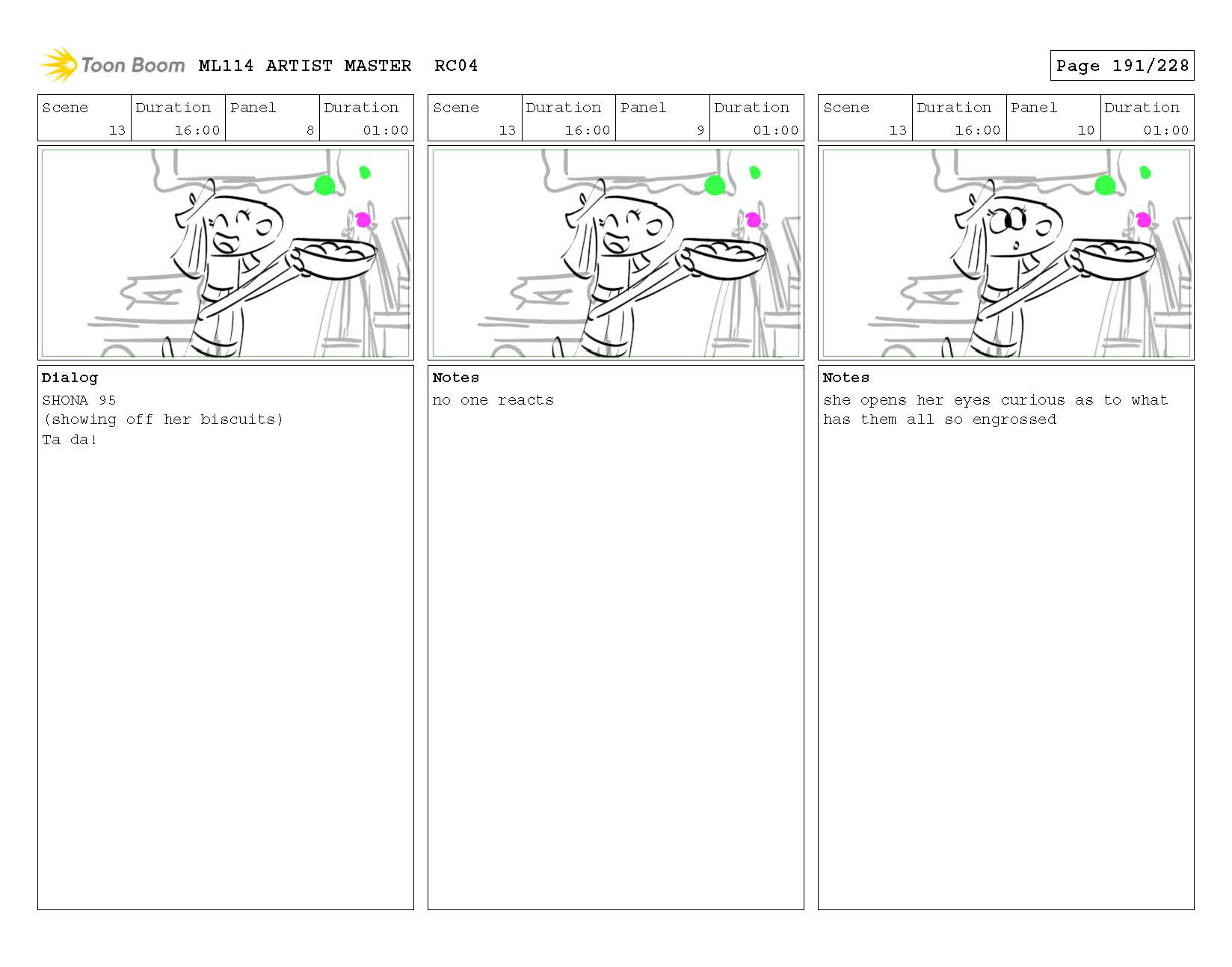 Toon Boom ML114 ARTIST MASTER RC04

Page 191/228

| Scene | Duration | Panel | Duration |
|---|---|---|---|
| 13 | 16:00 | 8 | 01:00 |

Dialog
SHONA 95
(showing off her biscuits)
Ta da!

| Scene | Duration | Panel | Duration |
|---|---|---|---|
| 13 | 16:00 | 9 | 01:00 |

Notes
no one reacts

| Scene | Duration | Panel | Duration |
|---|---|---|---|
| 13 | 16:00 | 10 | 01:00 |

Notes
she opens her eyes curious as to what has them all so engrossed