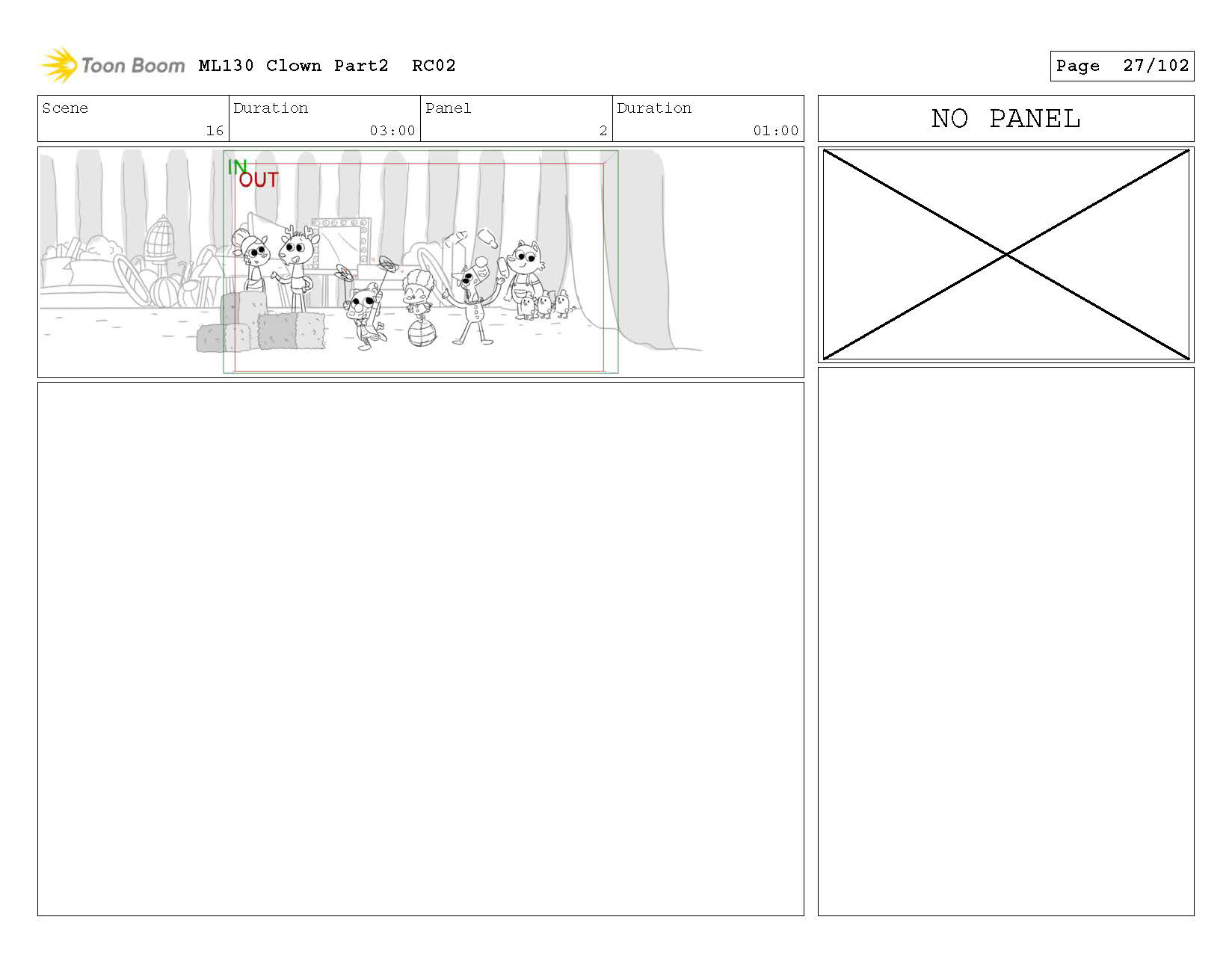 Toon Boom ML130 Clown Part2 RC02

Page 27/102

| Scene | Duration | Panel | Duration |
|---|---|---|---|
| 16 | 03:00 | 2 | 01:00 |

NO PANEL

IN
OUT