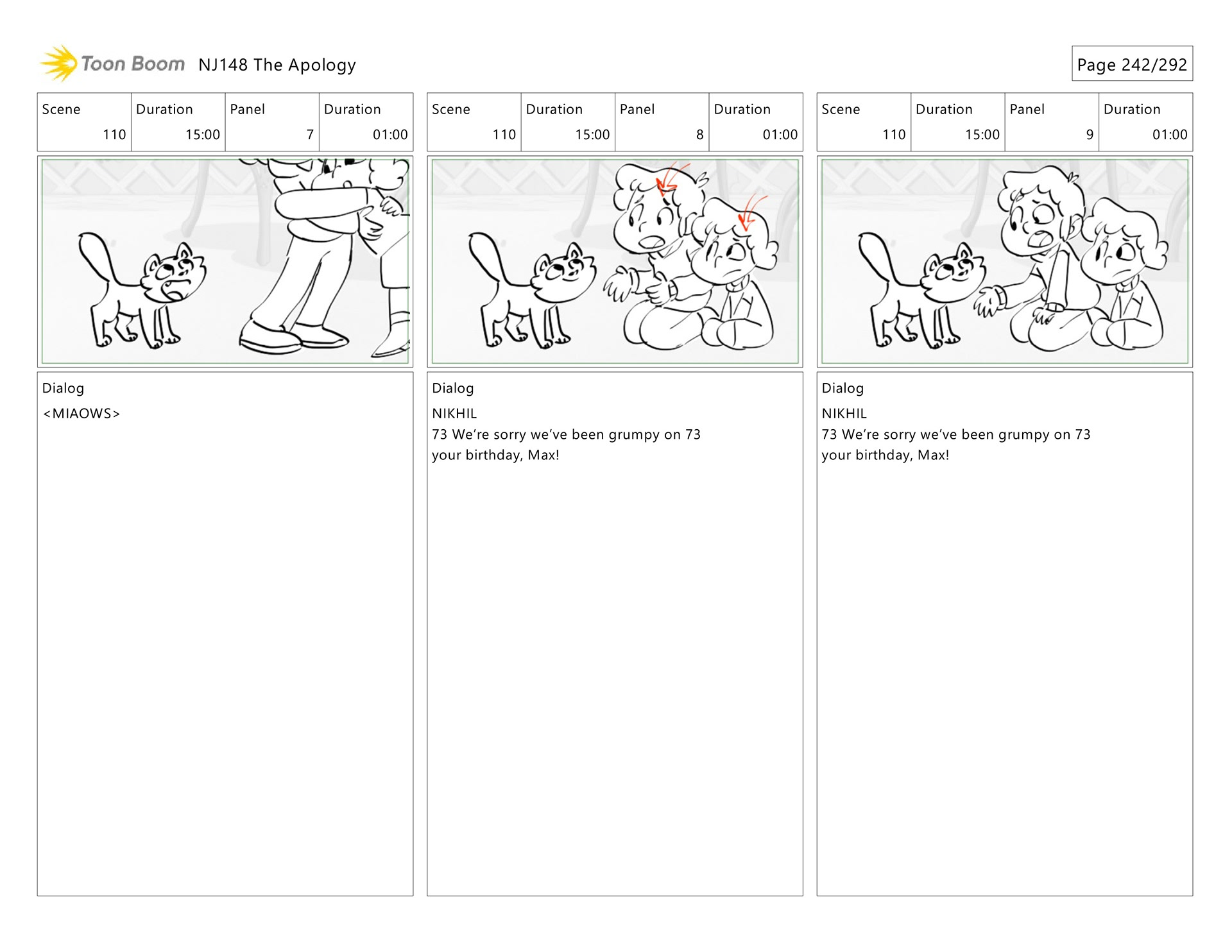 Toon Boom NJ148 The Apology

Page 242/292

| Scene | Duration | Panel | Duration |
|---|---|---|---|
| 110 | 15:00 | 7 | 01:00 |

Dialog
<MIAOWS>

| Scene | Duration | Panel | Duration |
|---|---|---|---|
| 110 | 15:00 | 8 | 01:00 |

Dialog
NIKHIL
73 We're sorry we've been grumpy on 73 your birthday, Max!

| Scene | Duration | Panel | Duration |
|---|---|---|---|
| 110 | 15:00 | 9 | 01:00 |

Dialog
NIKHIL
73 We're sorry we've been grumpy on 73 your birthday, Max!