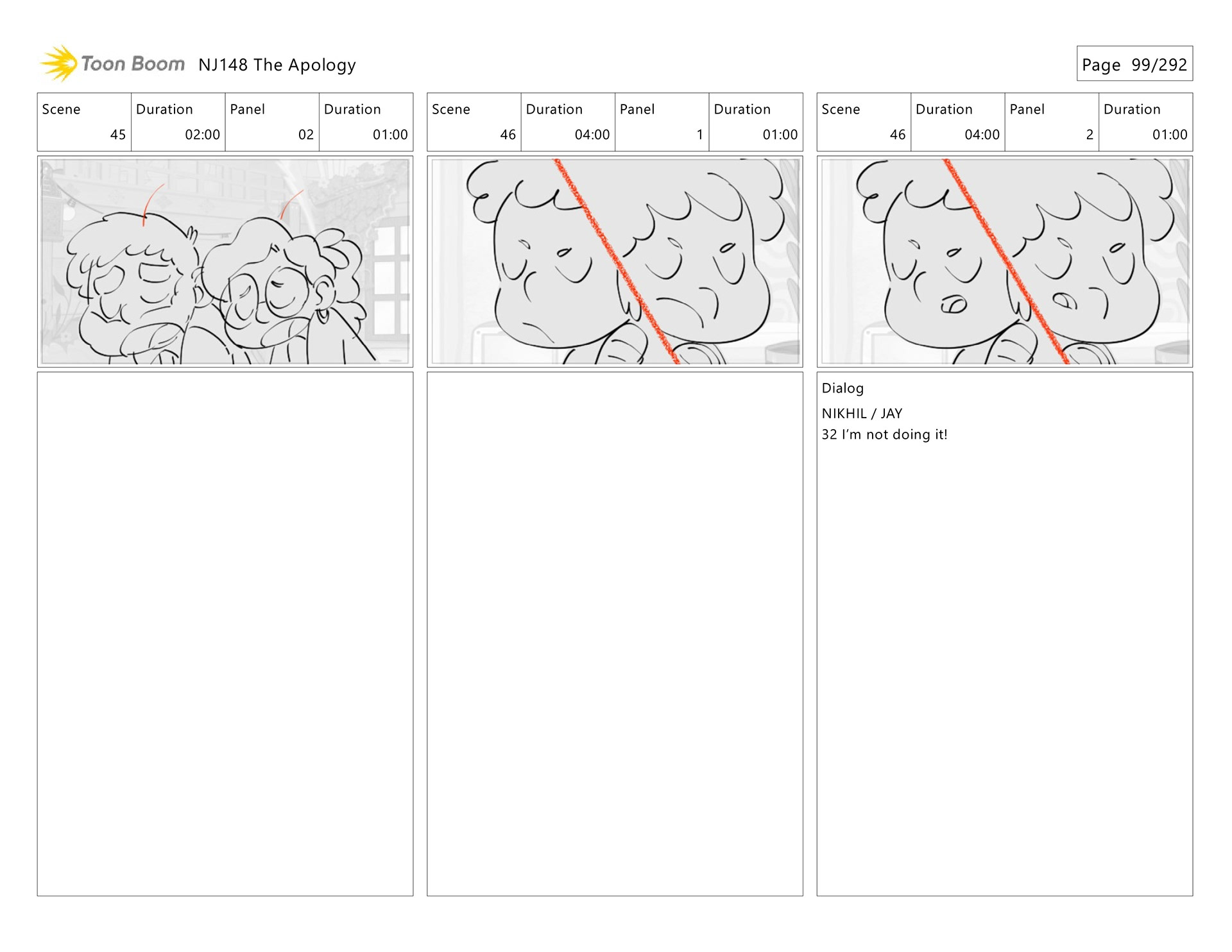 Toon Boom NJ148 The Apology

Page 99/292

| Scene | Duration | Panel | Duration |
|---|---|---|---|
| 45 | 02:00 | 02 | 01:00 |

| Scene | Duration | Panel | Duration |
|---|---|---|---|
| 46 | 04:00 | 1 | 01:00 |

| Scene | Duration | Panel | Duration |
|---|---|---|---|
| 46 | 04:00 | 2 | 01:00 |

Dialog
NIKHIL / JAY
32 I'm not doing it!