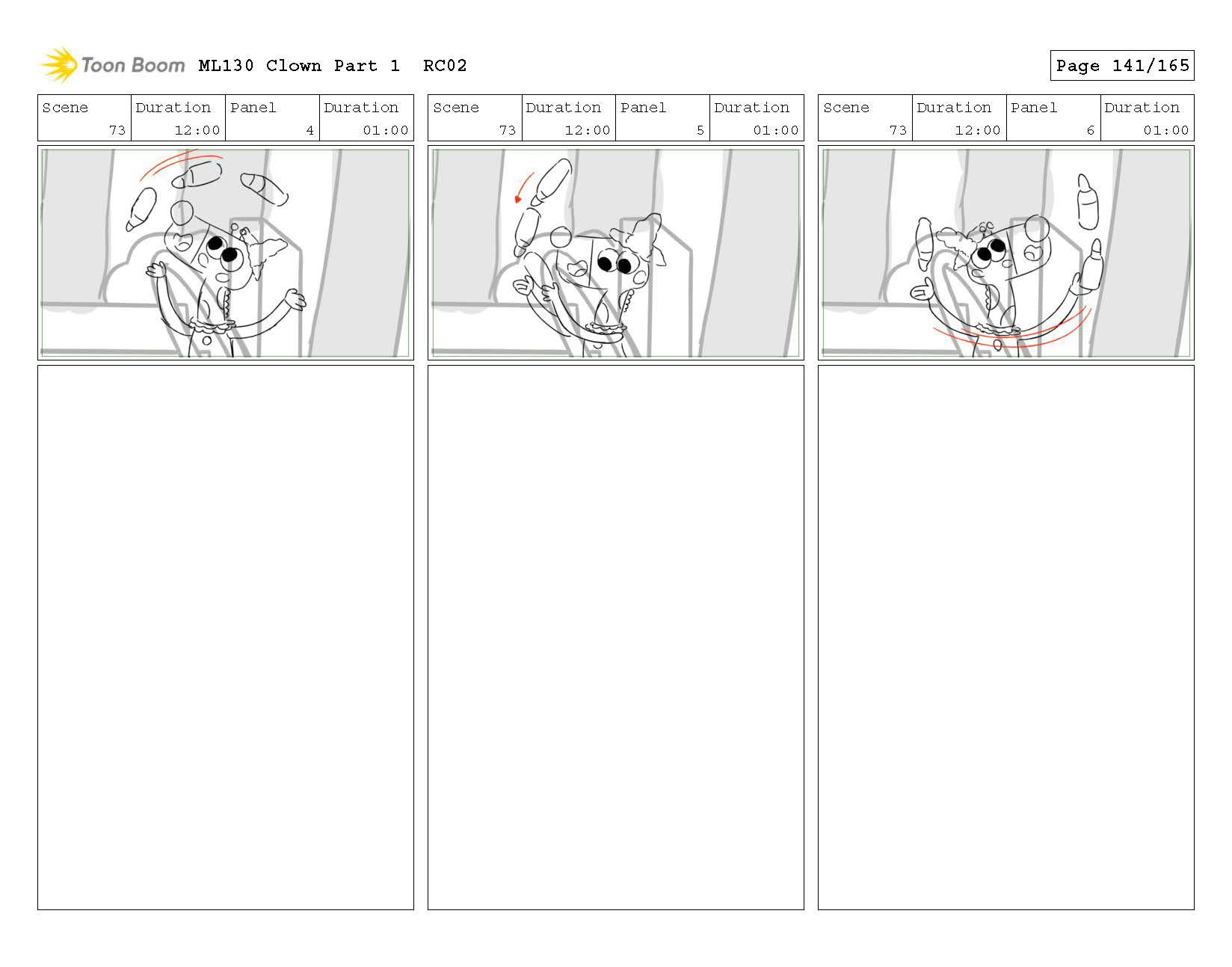 Toon Boom ML130 Clown Part 1 RC02

Page 141/165

| Scene | Duration | Panel | Duration |
|---|---|---|---|
| 73 | 12:00 | 4 | 01:00 |

| Scene | Duration | Panel | Duration |
|---|---|---|---|
| 73 | 12:00 | 5 | 01:00 |

| Scene | Duration | Panel | Duration |
|---|---|---|---|
| 73 | 12:00 | 6 | 01:00 |