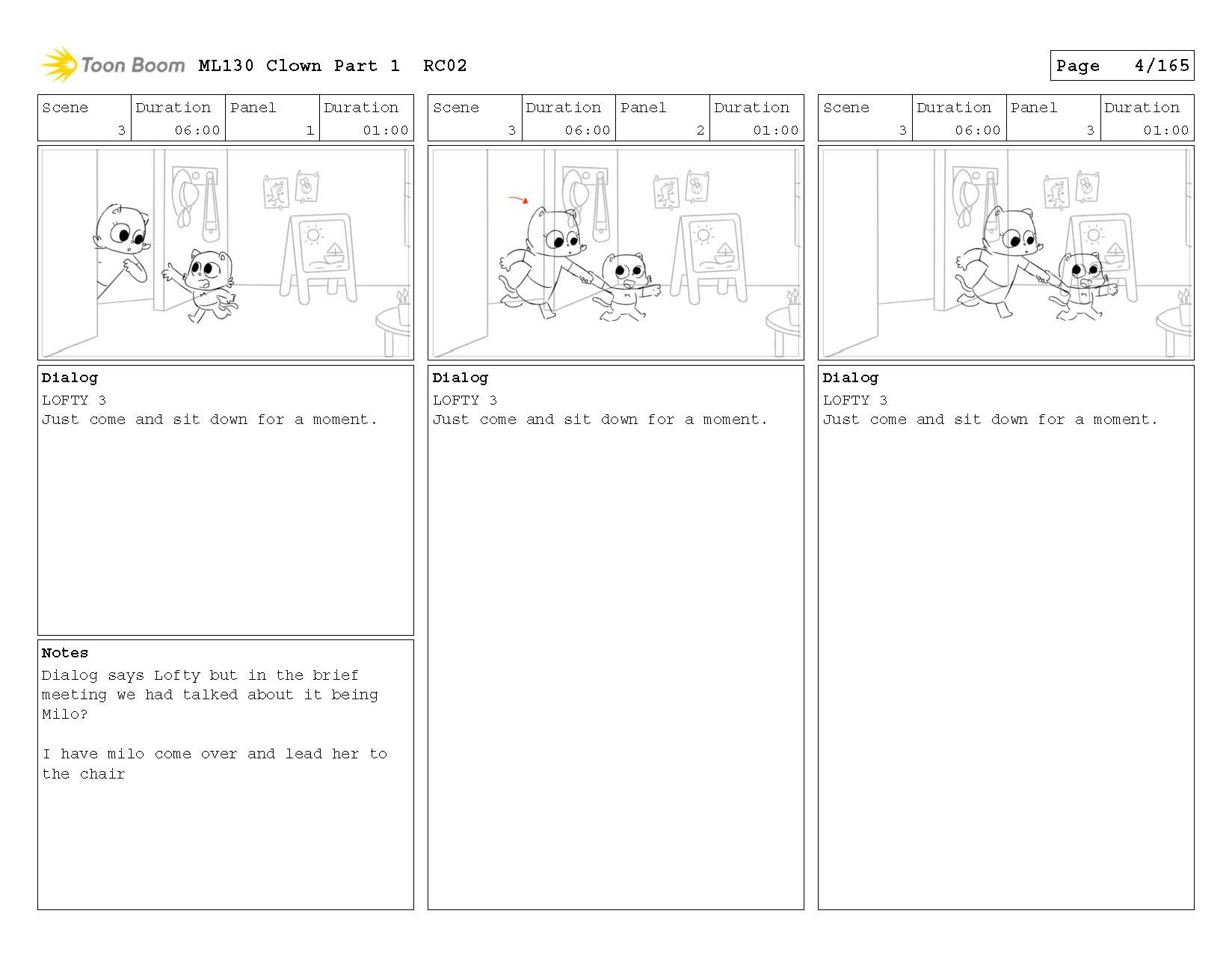 Toon Boom ML130 Clown Part 1 RC02

Page 4/165

| Scene | Duration | Panel | Duration |
|---|---|---|---|
| 3 | 06:00 | 1 | 01:00 |

Dialog
LOFTY 3
Just come and sit down for a moment.

Notes
Dialog says Lofty but in the brief meeting we had talked about it being Milo?

I have milo come over and lead her to the chair

| Scene | Duration | Panel | Duration |
|---|---|---|---|
| 3 | 06:00 | 2 | 01:00 |

Dialog
LOFTY 3
Just come and sit down for a moment.

| Scene | Duration | Panel | Duration |
|---|---|---|---|
| 3 | 06:00 | 3 | 01:00 |

Dialog
LOFTY 3
Just come and sit down for a moment.