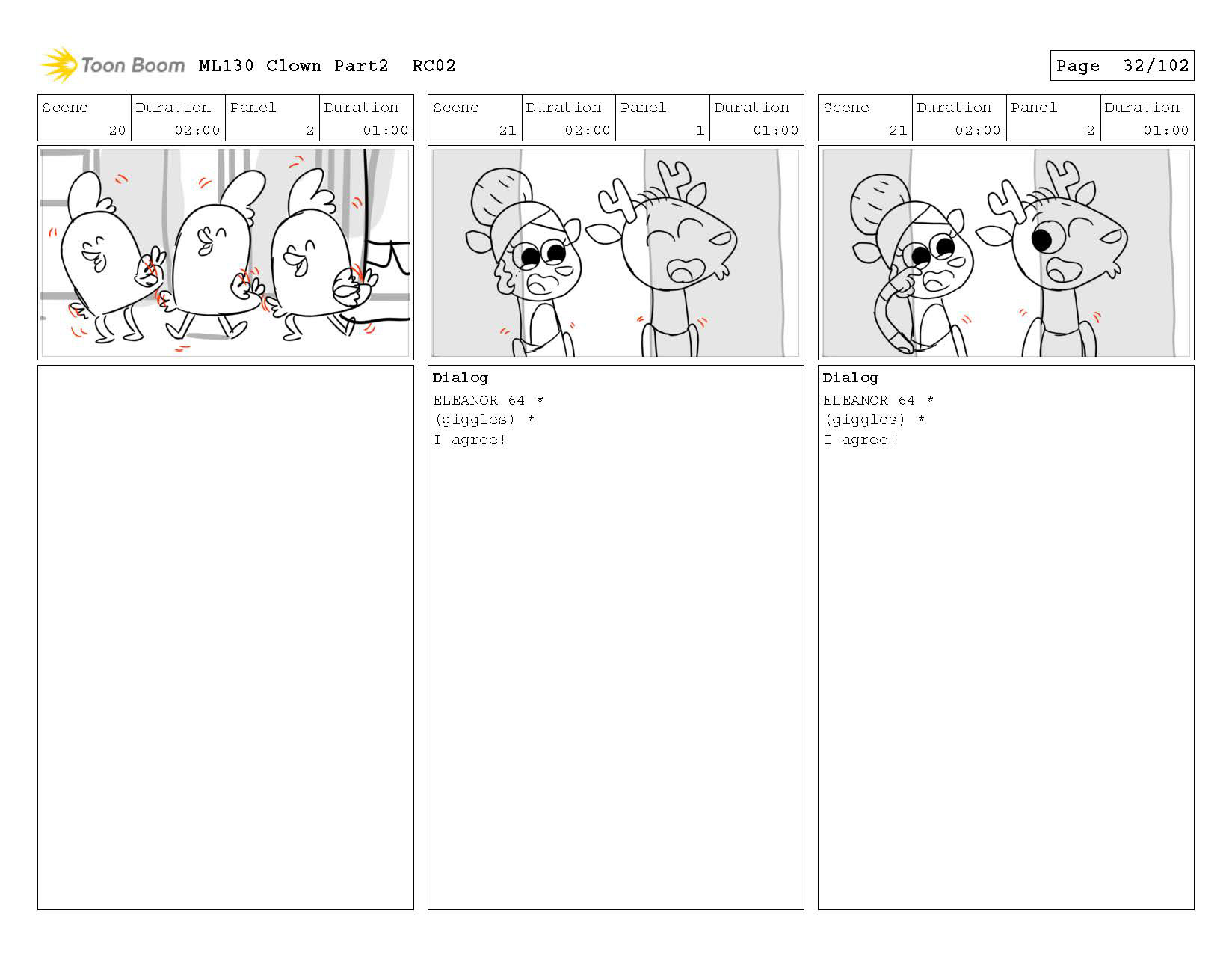 Toon Boom ML130 Clown Part2 RC02

Page 32/102

| Scene | Duration | Panel | Duration |
|---|---|---|---|
| 20 | 02:00 | 2 | 01:00 |

| Scene | Duration | Panel | Duration |
|---|---|---|---|
| 21 | 02:00 | 1 | 01:00 |

Dialog
ELEANOR 64 *
(giggles) *
I agree!

| Scene | Duration | Panel | Duration |
|---|---|---|---|
| 21 | 02:00 | 2 | 01:00 |

Dialog
ELEANOR 64 *
(giggles) *
I agree!