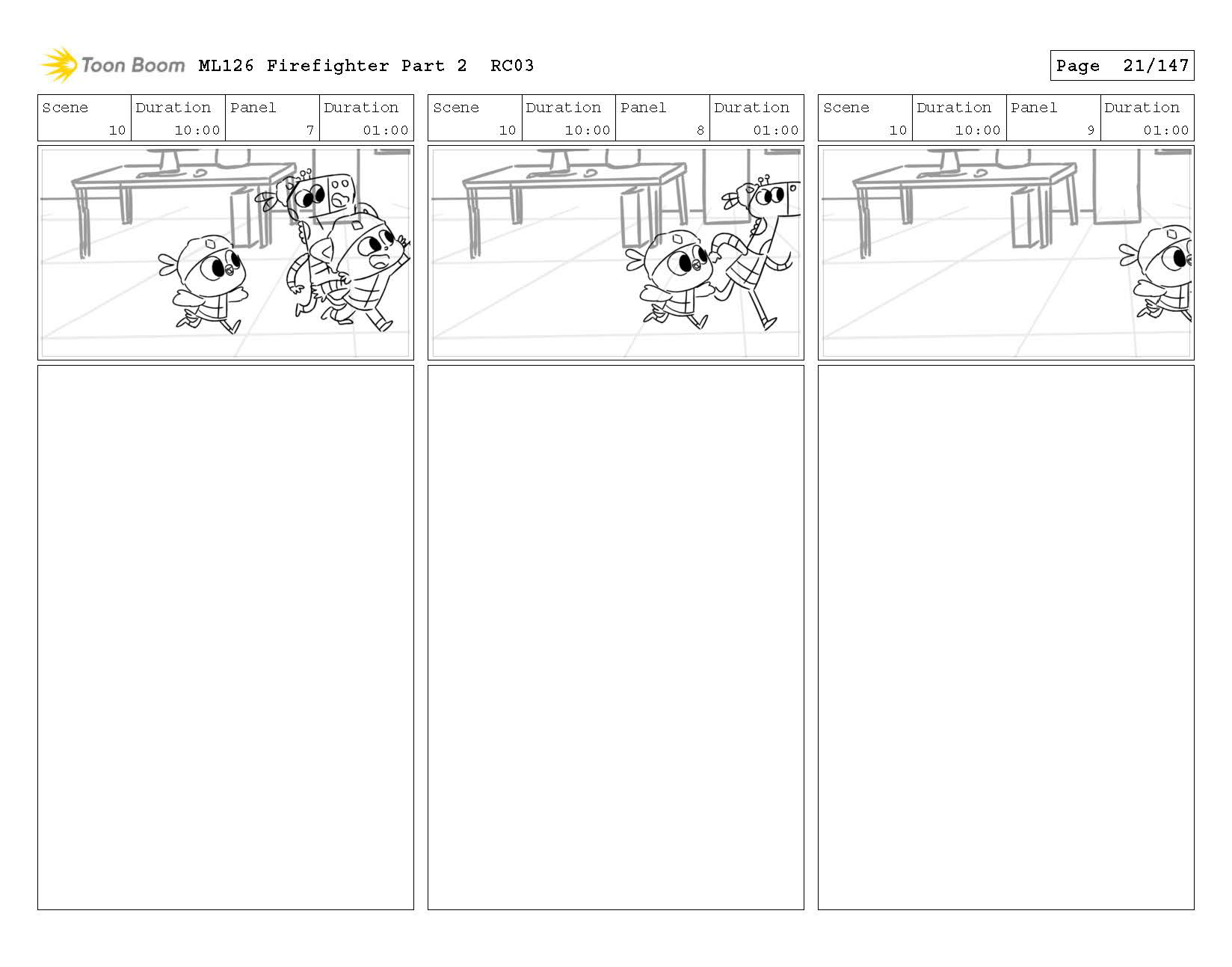 Toon Boom ML126 Firefighter Part 2 RC03

Page 21/147

| Scene | Duration | Panel | Duration |
|---|---|---|---|
| 10 | 10:00 | 7 | 01:00 |

| Scene | Duration | Panel | Duration |
|---|---|---|---|
| 10 | 10:00 | 8 | 01:00 |

| Scene | Duration | Panel | Duration |
|---|---|---|---|
| 10 | 10:00 | 9 | 01:00 |