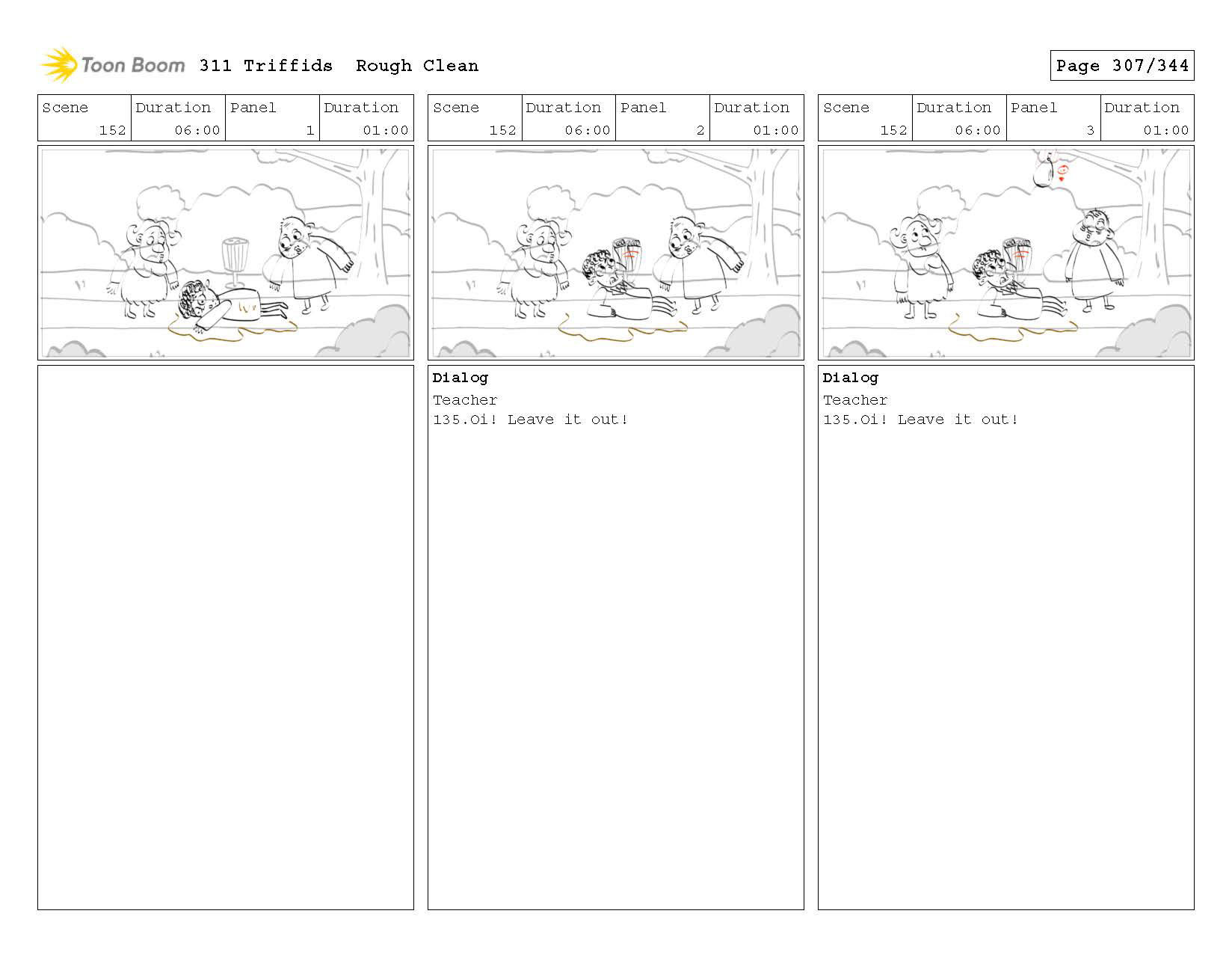 Toon Boom 311 Triffids Rough Clean

Page 307/344

| Scene | Duration | Panel | Duration |
|---|---|---|---|
| 152 | 06:00 | 1 | 01:00 |

| Scene | Duration | Panel | Duration |
|---|---|---|---|
| 152 | 06:00 | 2 | 01:00 |

Dialog
Teacher
135.Oi! Leave it out!

| Scene | Duration | Panel | Duration |
|---|---|---|---|
| 152 | 06:00 | 3 | 01:00 |

Dialog
Teacher
135.Oi! Leave it out!