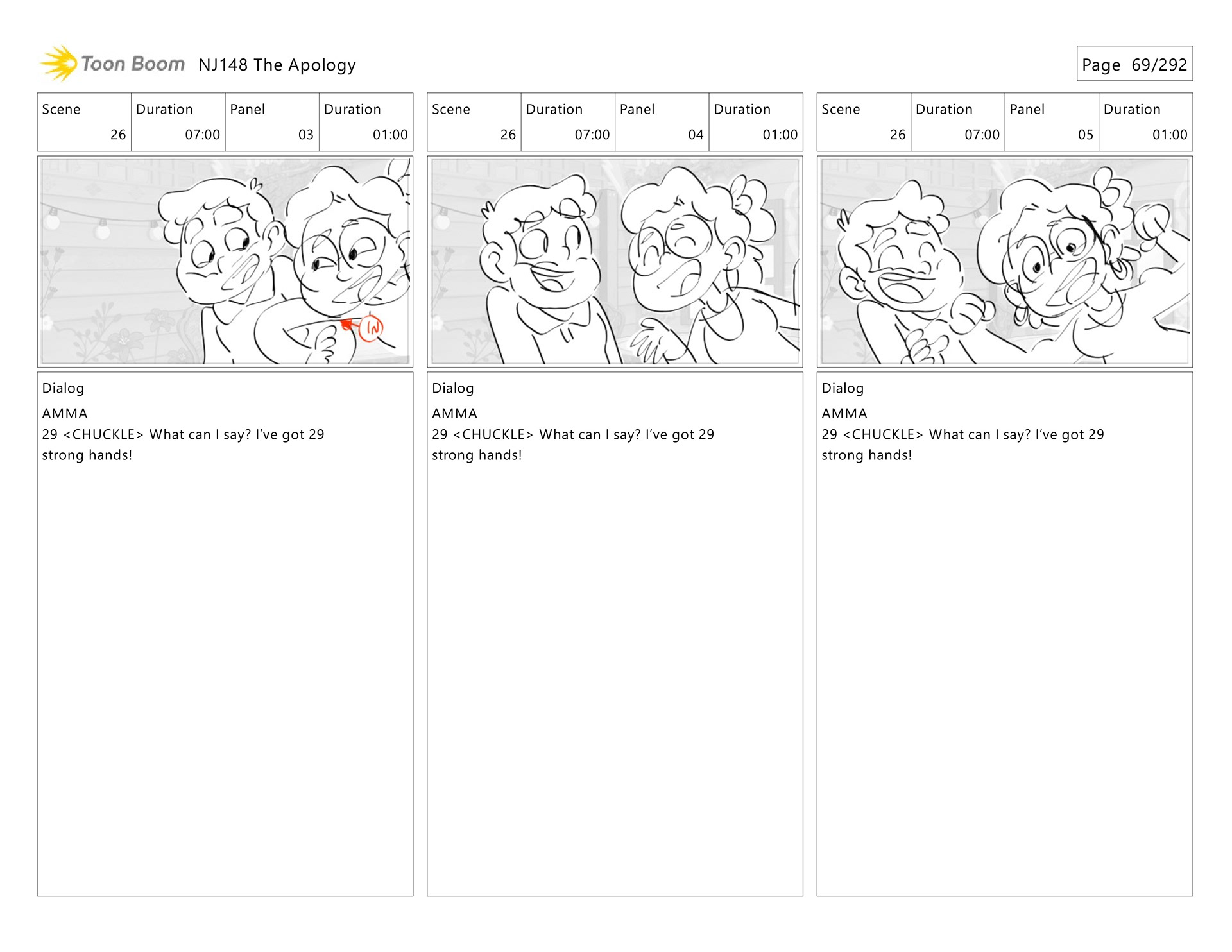 Toon Boom NJ148 The Apology

Page 69/292

| Scene | Duration | Panel | Duration |
|---|---|---|---|
| 26 | 07:00 | 03 | 01:00 |

IN

Dialog
AMMA
29 <CHUCKLE> What can I say? I've got 29 strong hands!

| Scene | Duration | Panel | Duration |
|---|---|---|---|
| 26 | 07:00 | 04 | 01:00 |

Dialog
AMMA
29 <CHUCKLE> What can I say? I've got 29 strong hands!

| Scene | Duration | Panel | Duration |
|---|---|---|---|
| 26 | 07:00 | 05 | 01:00 |

Dialog
AMMA
29 <CHUCKLE> What can I say? I've got 29 strong hands!