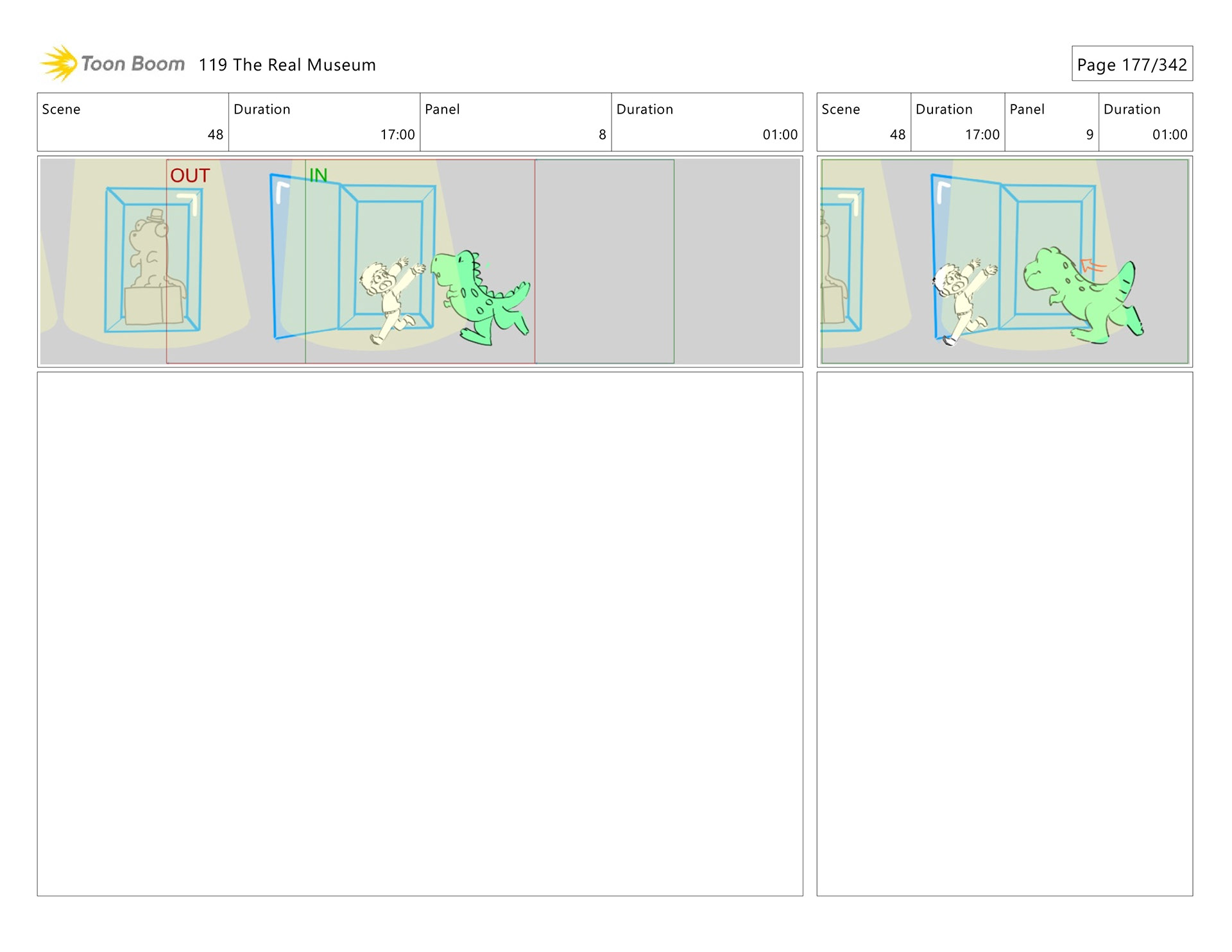 Toon Boom 119 The Real Museum

Page 177/342

| Scene | Duration | Panel | Duration |
|---|---|---|---|
| 48 | 17:00 | 8 | 01:00 |

OUT

IN

| Scene | Duration | Panel | Duration |
|---|---|---|---|
| 48 | 17:00 | 9 | 01:00 |