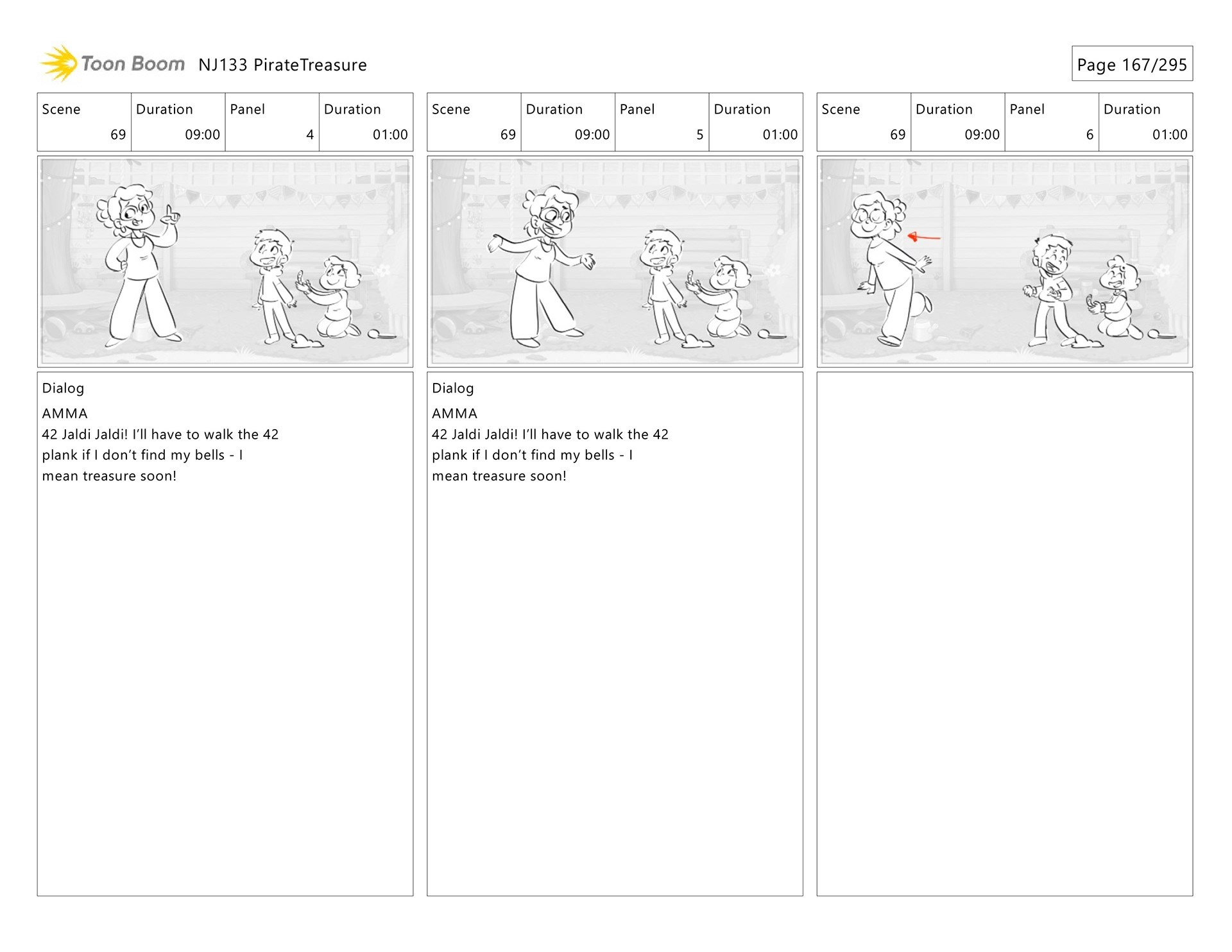 Toon Boom NJ133 PirateTreasure

Page 167/295

| Scene | Duration | Panel | Duration |
|---|---|---|---|
| 69 | 09:00 | 4 | 01:00 |

Dialog
AMMA
42 Jaldi Jaldi! I'll have to walk the 42 plank if I don't find my bells - I mean treasure soon!

| Scene | Duration | Panel | Duration |
|---|---|---|---|
| 69 | 09:00 | 5 | 01:00 |

Dialog
AMMA
42 Jaldi Jaldi! I'll have to walk the 42 plank if I don't find my bells - I mean treasure soon!

| Scene | Duration | Panel | Duration |
|---|---|---|---|
| 69 | 09:00 | 6 | 01:00 |