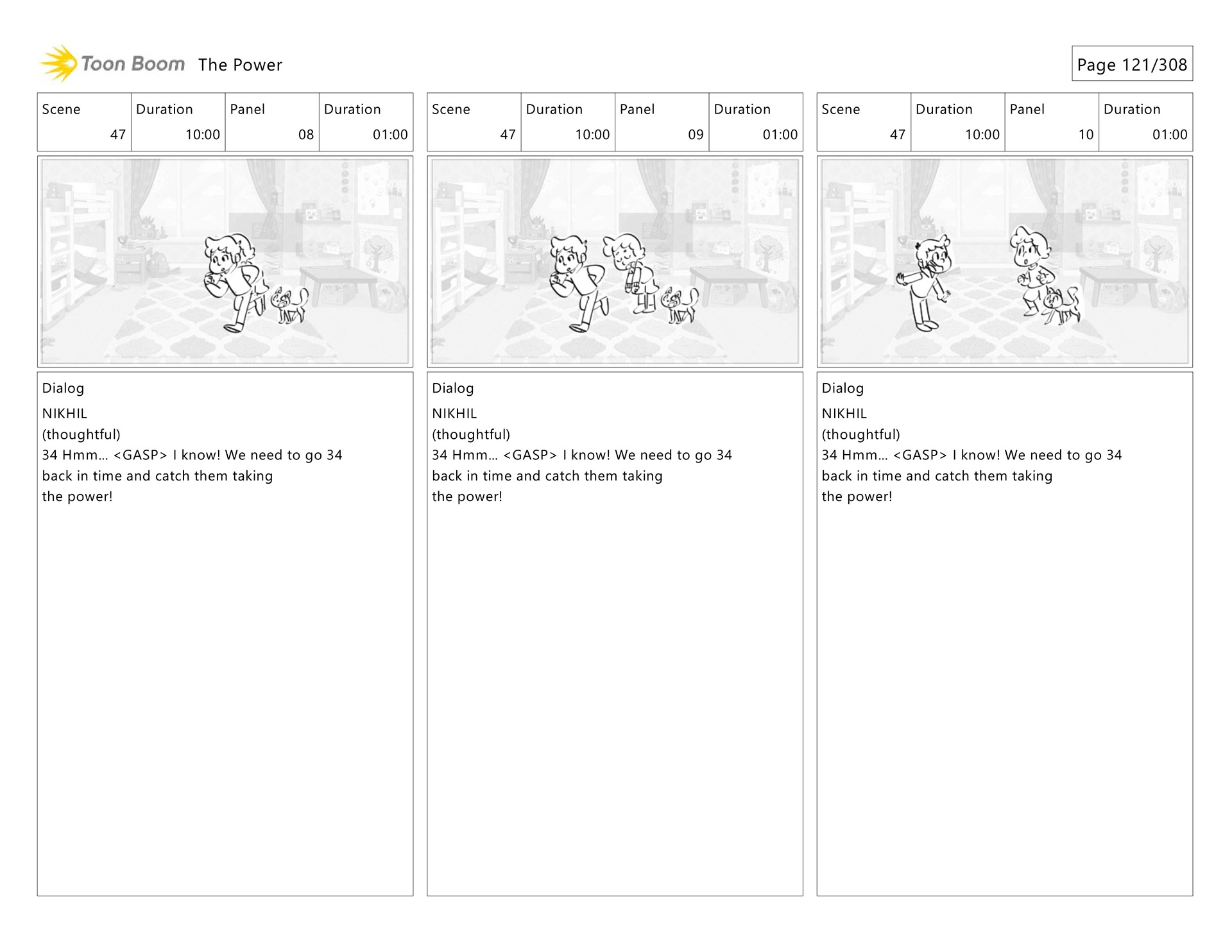 Toon Boom The Power

Page 121/308

| Scene | Duration | Panel | Duration |
|---|---|---|---|
| 47 | 10:00 | 08 | 01:00 |

Dialog
NIKHIL
(thoughtful)
34 Hmm... <GASP> I know! We need to go 34 back in time and catch them taking the power!

| Scene | Duration | Panel | Duration |
|---|---|---|---|
| 47 | 10:00 | 09 | 01:00 |

Dialog
NIKHIL
(thoughtful)
34 Hmm... <GASP> I know! We need to go 34 back in time and catch them taking the power!

| Scene | Duration | Panel | Duration |
|---|---|---|---|
| 47 | 10:00 | 10 | 01:00 |

Dialog
NIKHIL
(thoughtful)
34 Hmm... <GASP> I know! We need to go 34 back in time and catch them taking the power!