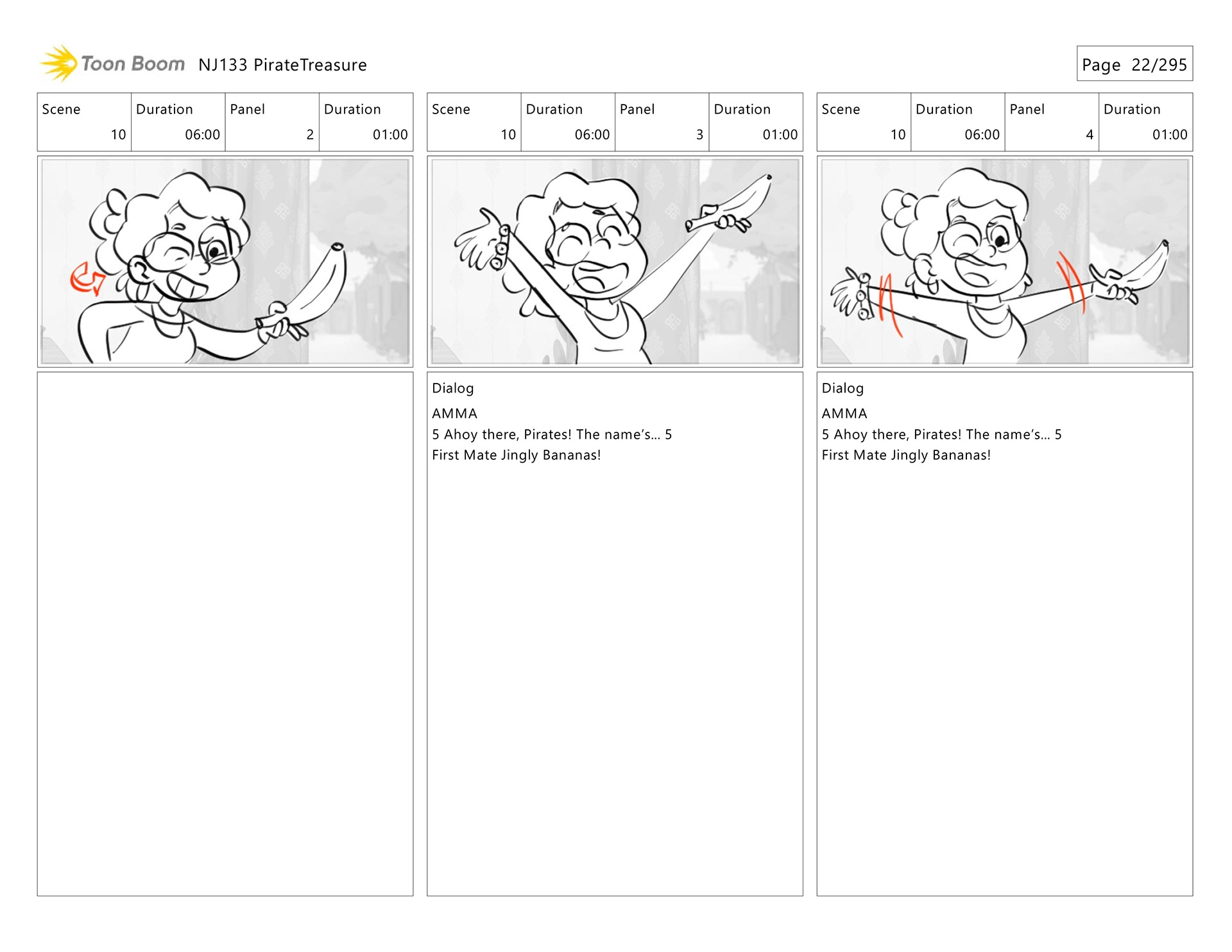 Toon Boom NJ133 PirateTreasure

Page 22/295

| Scene | Duration | Panel | Duration |
|---|---|---|---|
| 10 | 06:00 | 2 | 01:00 |

| Scene | Duration | Panel | Duration |
|---|---|---|---|
| 10 | 06:00 | 3 | 01:00 |

Dialog

AMMA

5 Ahoy there, Pirates! The name's... 5
First Mate Jingly Bananas!

| Scene | Duration | Panel | Duration |
|---|---|---|---|
| 10 | 06:00 | 4 | 01:00 |

Dialog

AMMA

5 Ahoy there, Pirates! The name's... 5
First Mate Jingly Bananas!