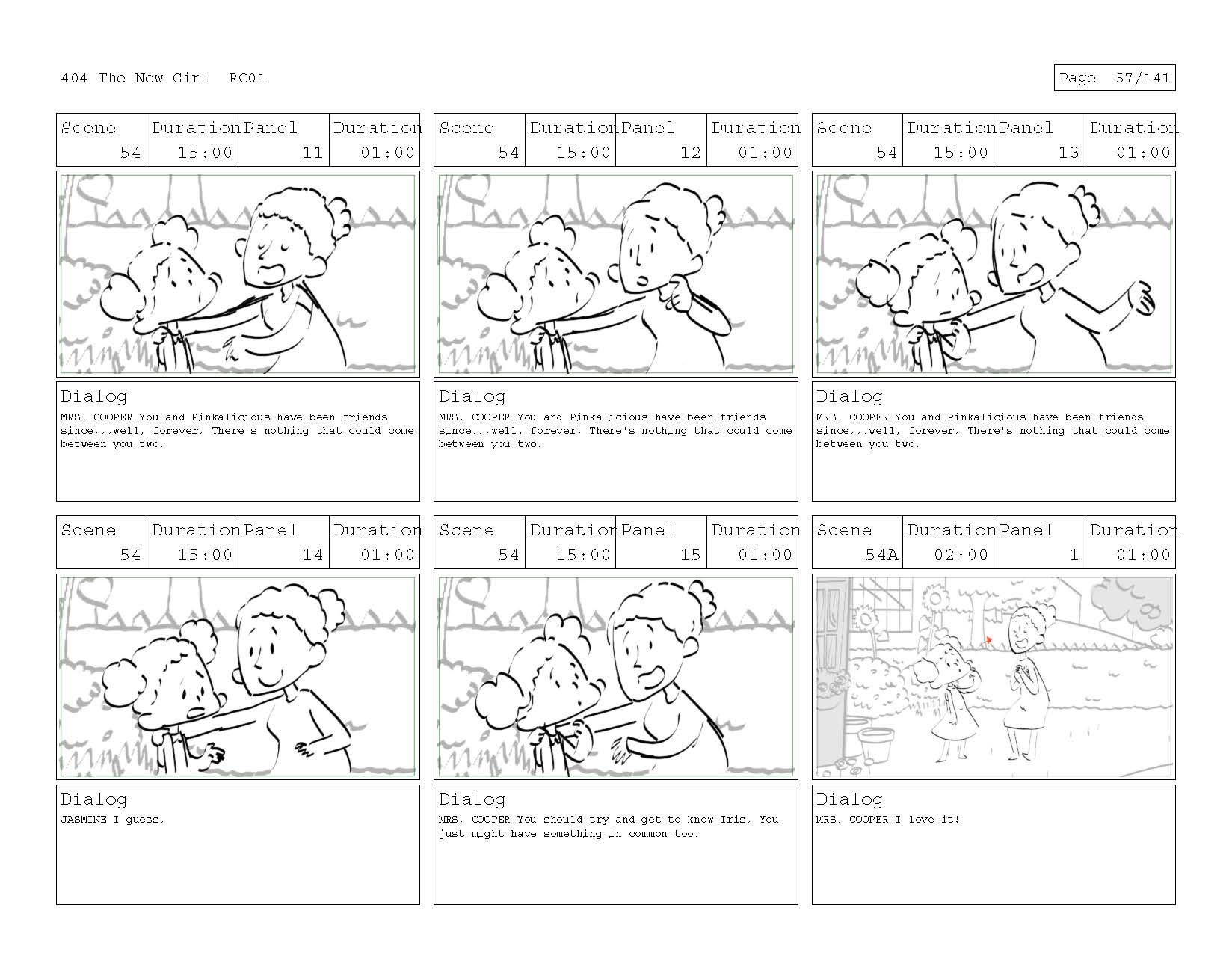 404 The New Girl RC01

Page 57/141

| Scene | Duration | Panel | Duration |
|---|---|---|---|
| 54 | 15:00 | 11 | 01:00 |

Dialog
MRS. COOPER You and Pinkalicious have been friends since...well, forever. There's nothing that could come between you two.

| Scene | Duration | Panel | Duration |
|---|---|---|---|
| 54 | 15:00 | 12 | 01:00 |

Dialog
MRS. COOPER You and Pinkalicious have been friends since...well, forever. There's nothing that could come between you two.

| Scene | Duration | Panel | Duration |
|---|---|---|---|
| 54 | 15:00 | 13 | 01:00 |

Dialog
MRS. COOPER You and Pinkalicious have been friends since...well, forever. There's nothing that could come between you two.

| Scene | Duration | Panel | Duration |
|---|---|---|---|
| 54 | 15:00 | 14 | 01:00 |

Dialog
JASMINE I guess.

| Scene | Duration | Panel | Duration |
|---|---|---|---|
| 54 | 15:00 | 15 | 01:00 |

Dialog
MRS. COOPER You should try and get to know Iris. You just might have something in common too.

| Scene | Duration | Panel | Duration |
|---|---|---|---|
| 54A | 02:00 | 1 | 01:00 |

Dialog
MRS. COOPER I love it!