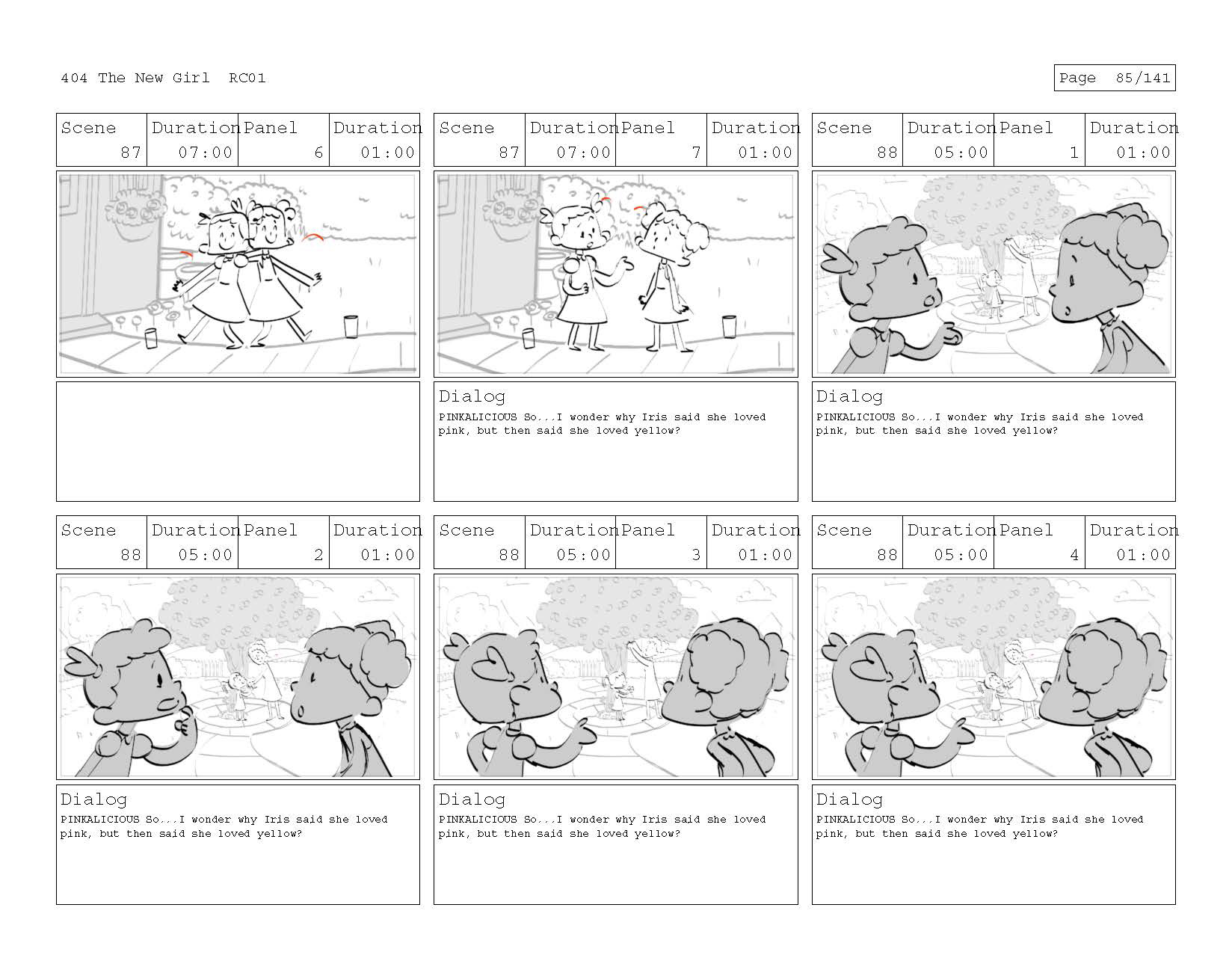 404 The New Girl RC01

Page 85/141

| Scene | Duration | Panel | Duration |
|---|---|---|---|
| 87 | 07:00 | 6 | 01:00 |

| Scene | Duration | Panel | Duration |
|---|---|---|---|
| 87 | 07:00 | 7 | 01:00 |

Dialog
PINKALICIOUS So...I wonder why Iris said she loved pink, but then said she loved yellow?

| Scene | Duration | Panel | Duration |
|---|---|---|---|
| 88 | 05:00 | 1 | 01:00 |

Dialog
PINKALICIOUS So...I wonder why Iris said she loved pink, but then said she loved yellow?

| Scene | Duration | Panel | Duration |
|---|---|---|---|
| 88 | 05:00 | 2 | 01:00 |

Dialog
PINKALICIOUS So...I wonder why Iris said she loved pink, but then said she loved yellow?

| Scene | Duration | Panel | Duration |
|---|---|---|---|
| 88 | 05:00 | 3 | 01:00 |

Dialog
PINKALICIOUS So...I wonder why Iris said she loved pink, but then said she loved yellow?

| Scene | Duration | Panel | Duration |
|---|---|---|---|
| 88 | 05:00 | 4 | 01:00 |

Dialog
PINKALICIOUS So...I wonder why Iris said she loved pink, but then said she loved yellow?