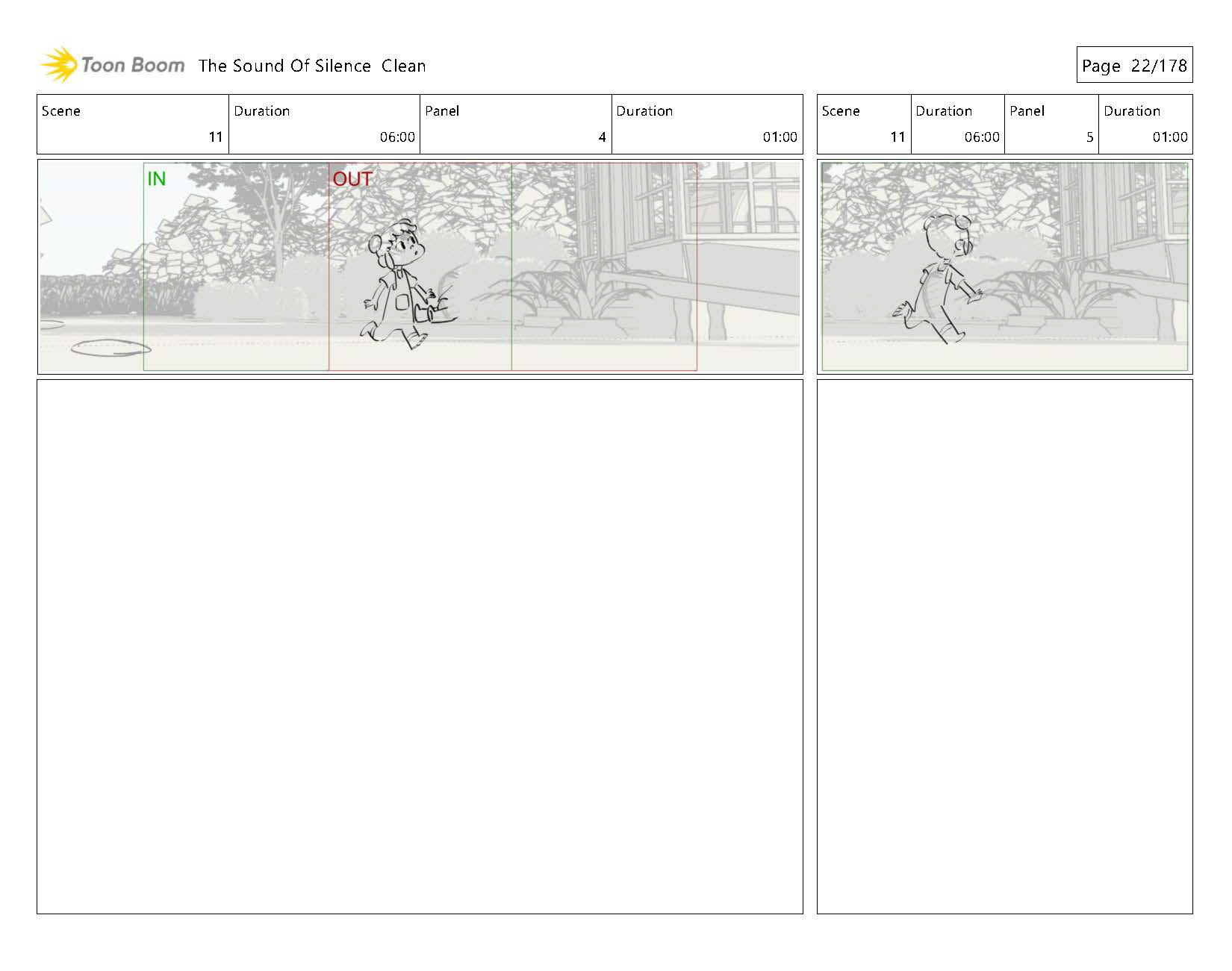 Toon Boom The Sound Of Silence Clean

Page 22/178

| Scene | Duration | Panel | Duration |
|---|---|---|---|
| 11 | 06:00 | 4 | 01:00 |

IN

OUT

| Scene | Duration | Panel | Duration |
|---|---|---|---|
| 11 | 06:00 | 5 | 01:00 |