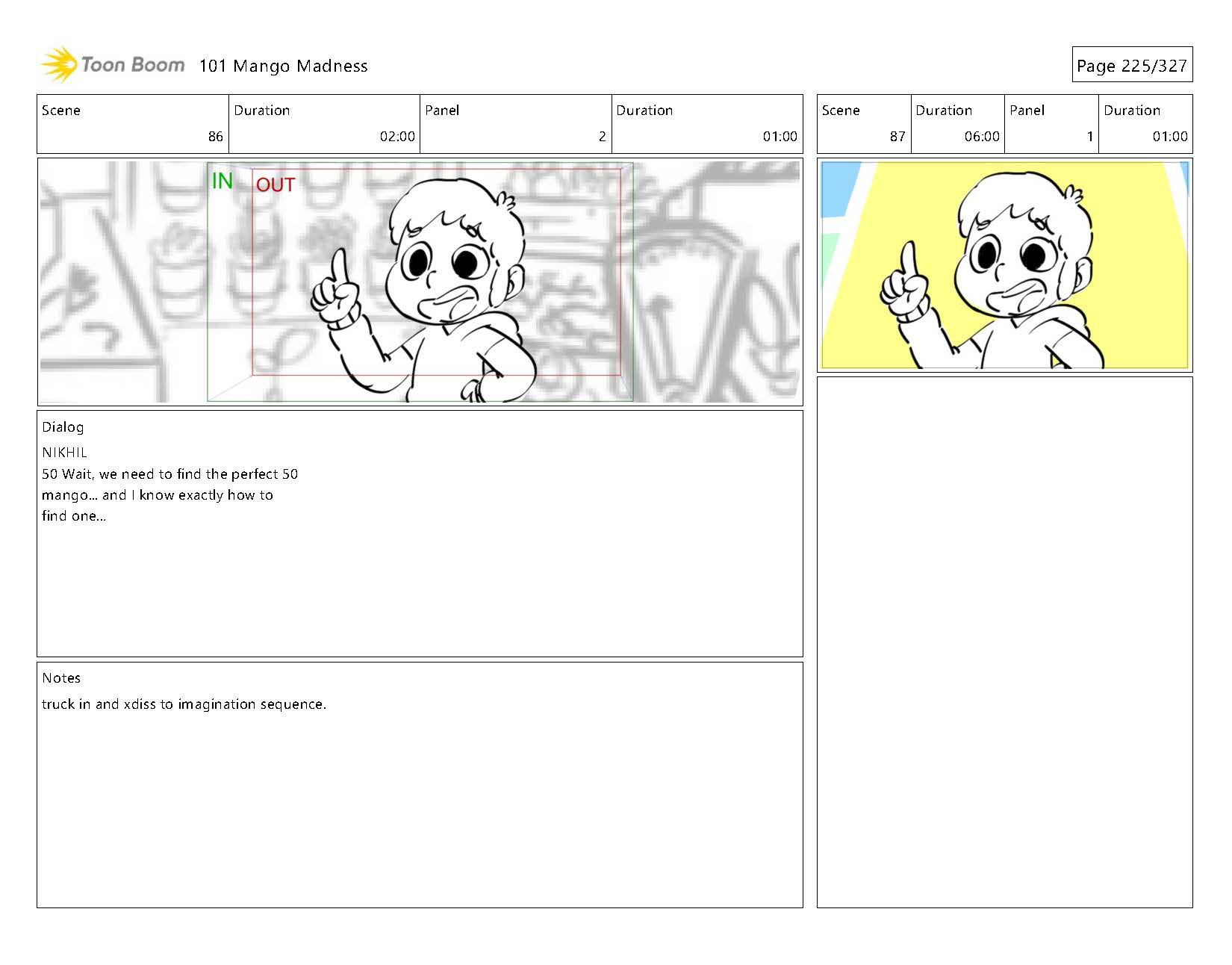 Toon Boom 101 Mango Madness

Page 225/327

| Scene | Duration | Panel | Duration |
|---|---|---|---|
| 86 | 02:00 | 2 | 01:00 |

IN
OUT

Dialog
NIKHIL
50 Wait, we need to find the perfect 50 mango... and I know exactly how to find one...

Notes
truck in and xdiss to imagination sequence.

| Scene | Duration | Panel | Duration |
|---|---|---|---|
| 87 | 06:00 | 1 | 01:00 |