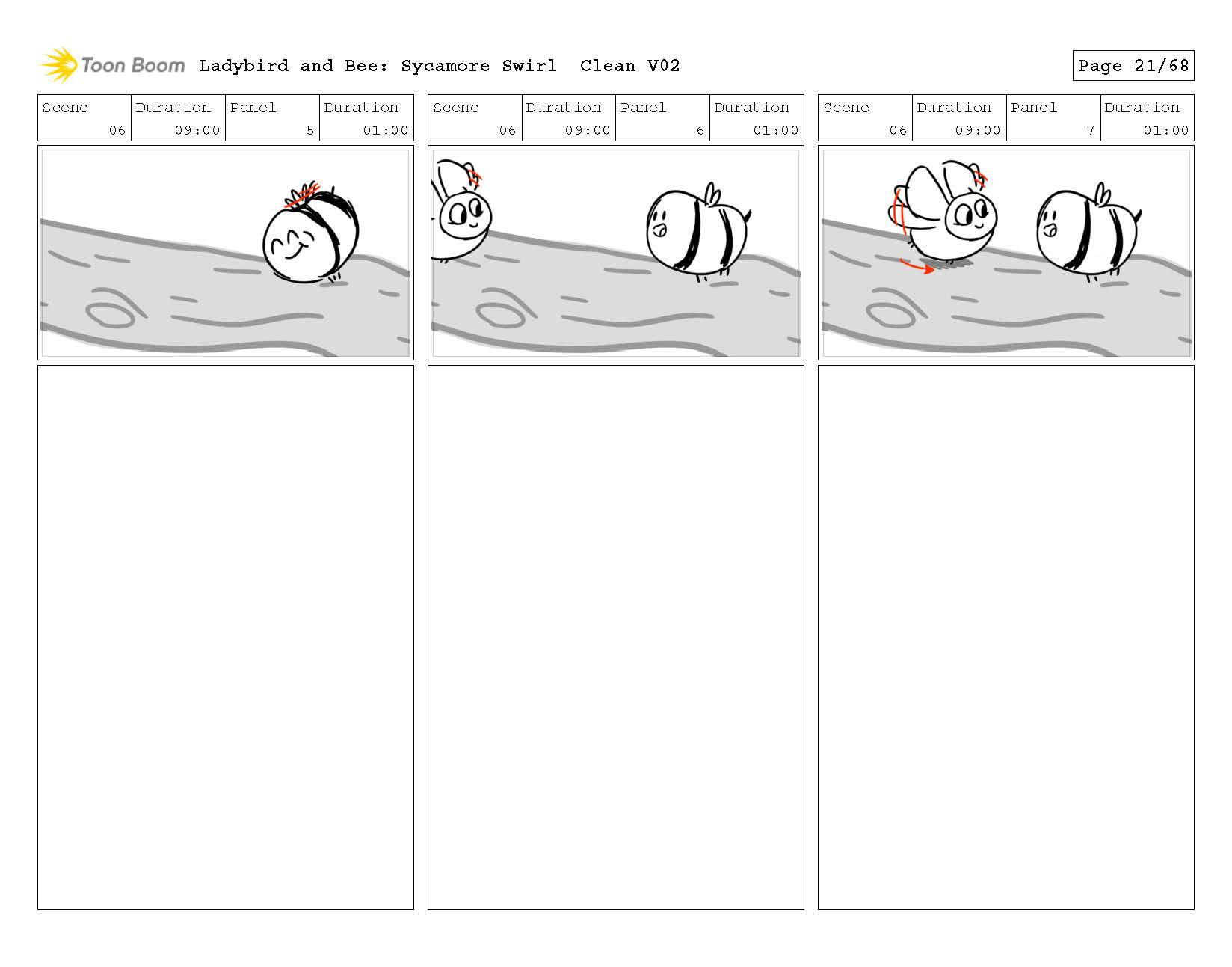 Toon Boom Ladybird and Bee: Sycamore Swirl Clean V02

Page 21/68

| Scene | Duration | Panel | Duration |
|---|---|---|---|
| 06 | 09:00 | 5 | 01:00 |

| Scene | Duration | Panel | Duration |
|---|---|---|---|
| 06 | 09:00 | 6 | 01:00 |

| Scene | Duration | Panel | Duration |
|---|---|---|---|
| 06 | 09:00 | 7 | 01:00 |